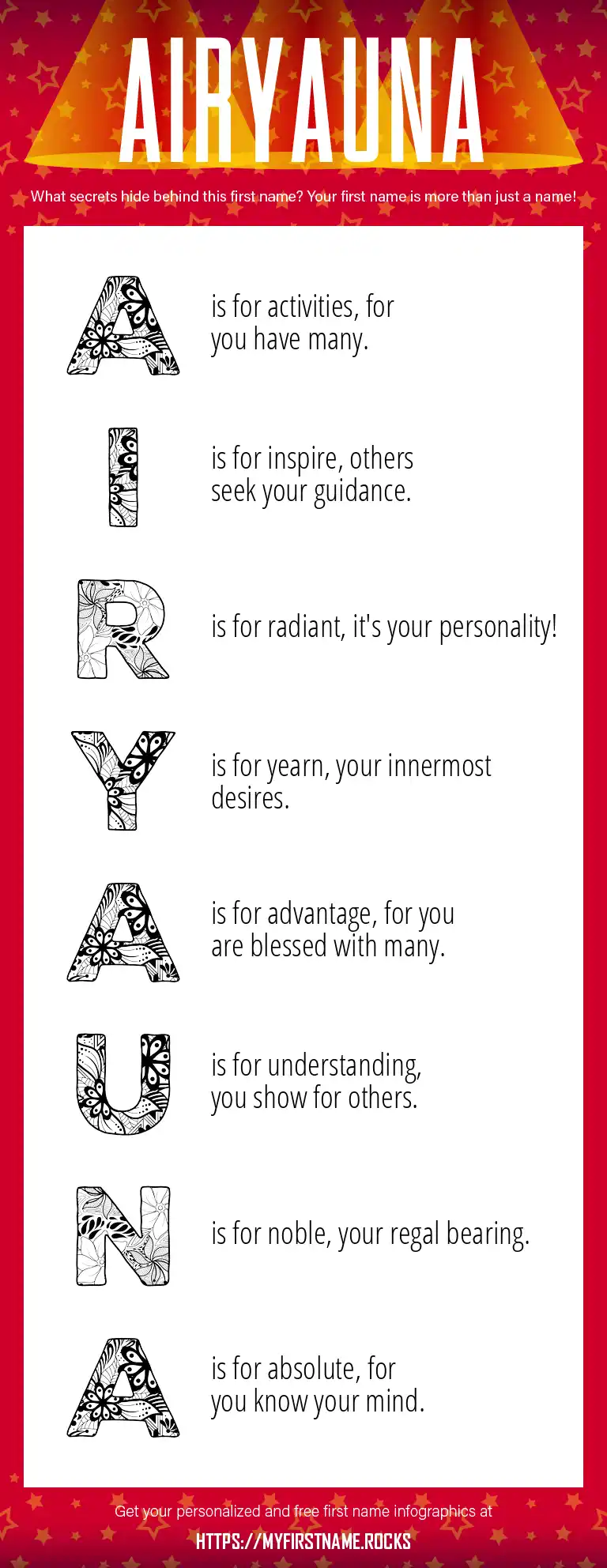 AIRYAUNA

What secrets hide behind this first name? Your first name is more than just a name!

A is for activities, for you have many.

I is for inspire, others seek your guidance.

R is for radiant, it's your personality!

Y is for yearn, your innermost desires.

A is for advantage, for you are blessed with many.

U is for understanding, you show for others.

N is for noble, your regal bearing.

A is for absolute, for you know your mind.

Get your personalized and free first name infographics at

HTTPS://MYFIRSTNAME.ROCKS