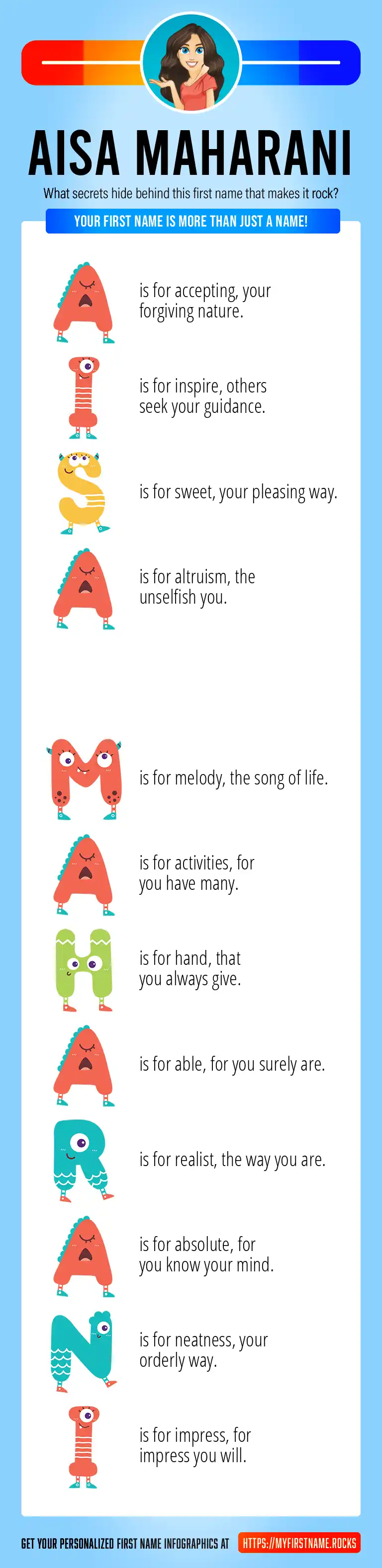 AISA MAHARANI

What secrets hide behind this first name that makes it rock?

YOUR FIRST NAME IS MORE THAN JUST A NAME!

A is for accepting, your forgiving nature.

I is for inspire, others seek your guidance.

S is for sweet, your pleasing way.

A is for altruism, the unselfish you.

M is for melody, the song of life.

A is for activities, for you have many.

H is for hand, that you always give.

A is for able, for you surely are.

R is for realist, the way you are.

A is for absolute, for you know your mind.

N is for neatness, your orderly way.

I is for impress, for impress you will.

GET YOUR PERSONALIZED FIRST NAME INFOGRAPHICS AT HTTPS://MYFIRSTNAME.ROCKS