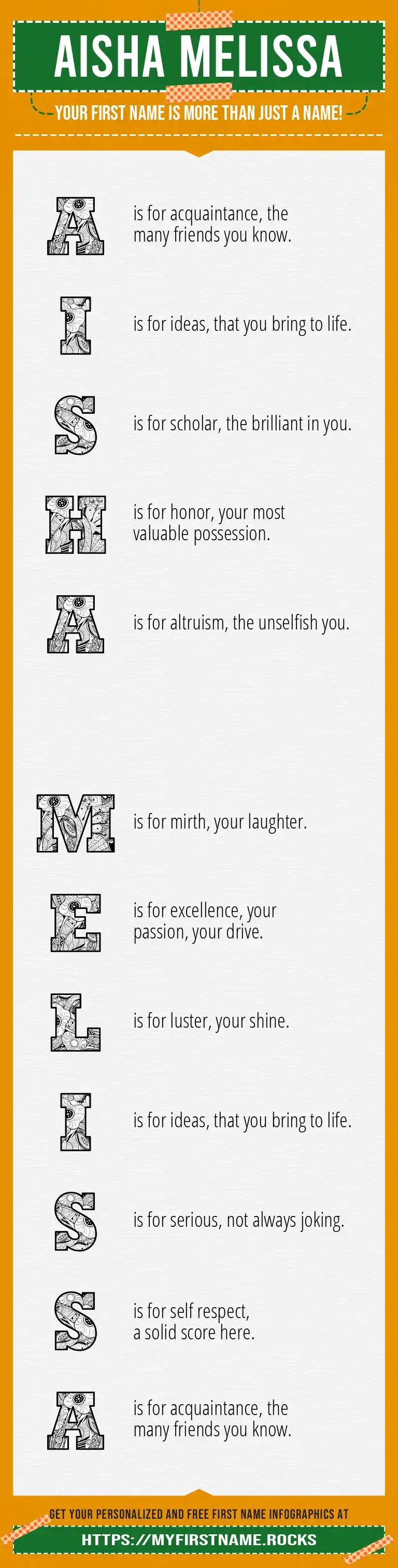 AISHA MELISSA

YOUR FIRST NAME IS MORE THAN JUST A NAME!

A is for acquaintance, the many friends you know.

I is for ideas, that you bring to life.

S is for scholar, the brilliant in you.

H is for honor, your most valuable possession.

A is for altruism, the unselfish you.

M is for mirth, your laughter.

E is for excellence, your passion, your drive.

L is for luster, your shine.

I is for ideas, that you bring to life.

S is for serious, not always joking.

S is for self respect, a solid score here.

A is for acquaintance, the many friends you know.

GET YOUR PERSONALIZED AND FREE FIRST NAME INFOGRAPHICS AT

HTTPS://MYFIRSTNAME.ROCKS