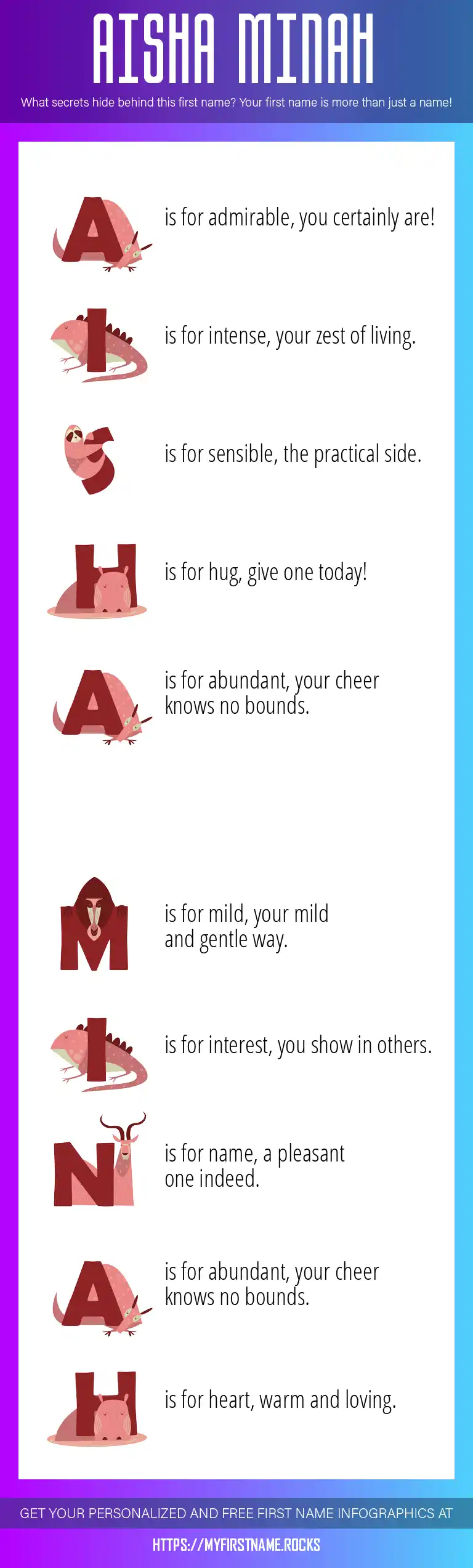 AISHA MINAH

What secrets hide behind this first name? Your first name is more than just a name!

A is for admirable, you certainly are!

I is for intense, your zest of living.

S is for sensible, the practical side.

H is for hug, give one today!

A is for abundant, your cheer knows no bounds.

M is for mild, your mild and gentle way.

I is for interest, you show in others.

N is for name, a pleasant one indeed.

A is for abundant, your cheer knows no bounds.

H is for heart, warm and loving.

GET YOUR PERSONALIZED AND FREE FIRST NAME INFOGRAPHICS AT

HTTPS://MYFIRSTNAME.ROCKS