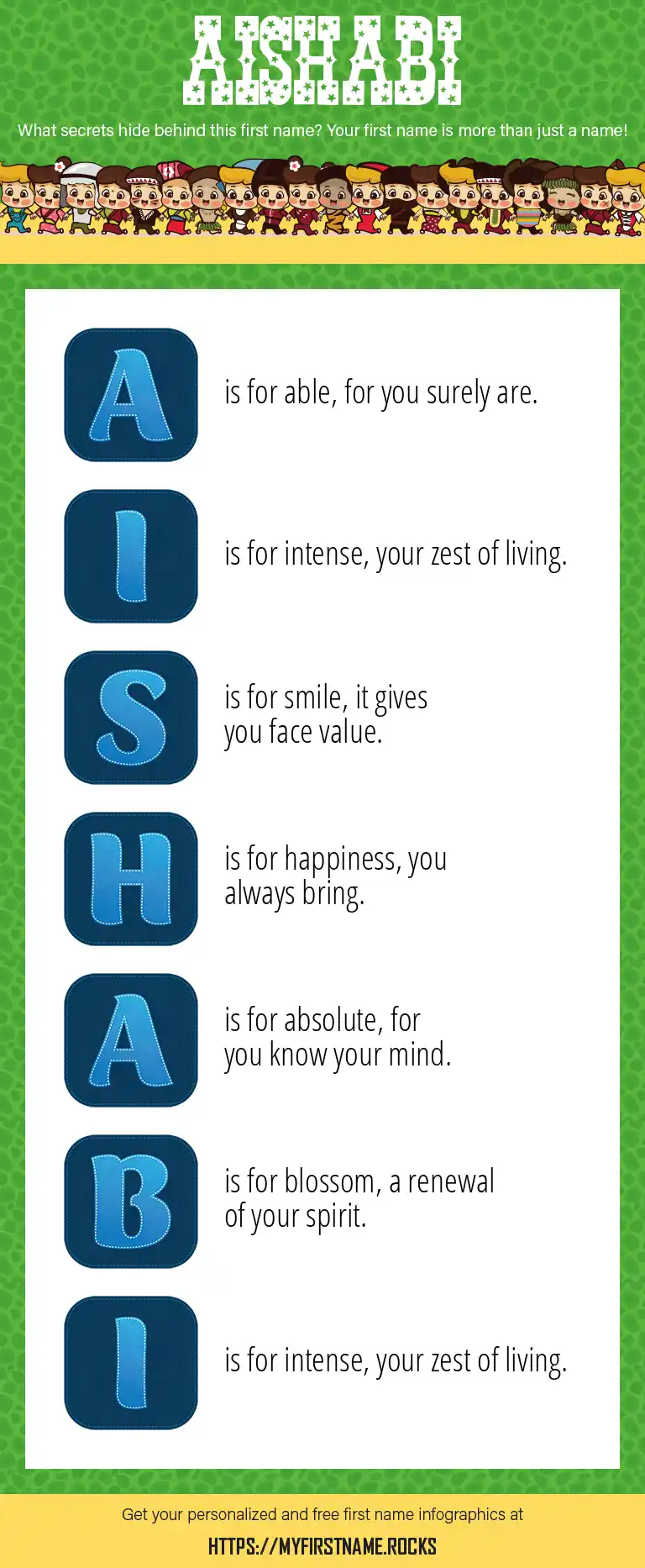 AISHABI

What secrets hide behind this first name? Your first name is more than just a name!

A is for able, for you surely are.

I is for intense, your zest of living.

S is for smile, it gives you face value.

H is for happiness, you always bring.

A is for absolute, for you know your mind.

B is for blossom, a renewal of your spirit.

I is for intense, your zest of living.

Get your personalized and free first name infographics at

HTTPS://MYFIRSTNAME.ROCKS