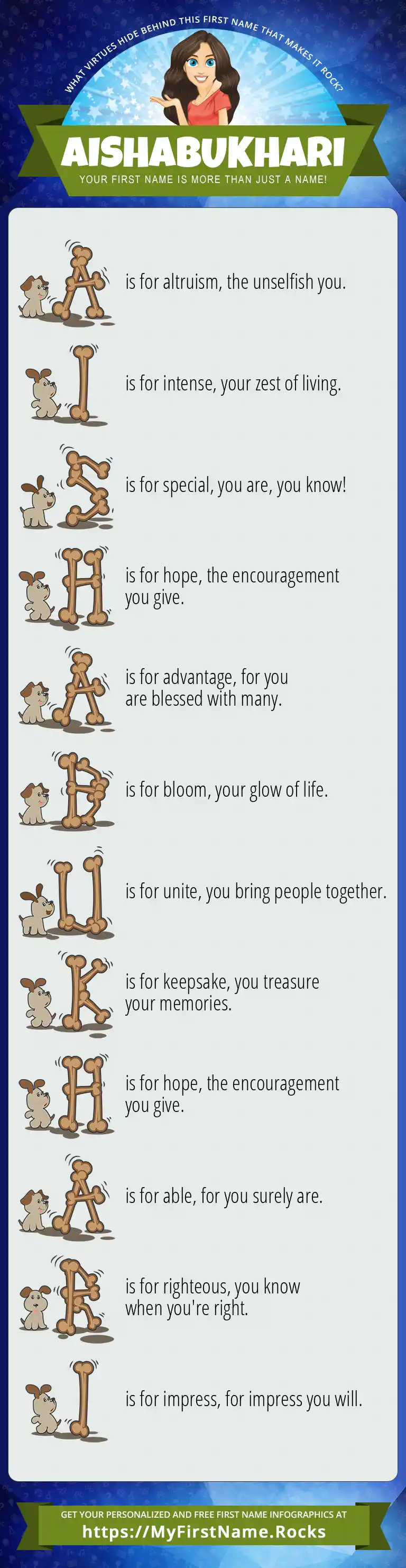 WHAT VIRTUES HIDE BEHIND THIS FIRST NAME THAT MAKES IT ROCK?

AISHABUKHARI

YOUR FIRST NAME IS MORE THAN JUST A NAME!

A is for altruism, the unselfish you.

I is for intense, your zest of living.

S is for special, you are, you know!

H is for hope, the encouragement you give.

A is for advantage, for you are blessed with many.

B is for bloom, your glow of life.

U is for unite, you bring people together.

K is for keepsake, you treasure your memories.

H is for hope, the encouragement you give.

A is for able, for you surely are.

R is for righteous, you know when you're right.

I is for impress, for impress you will.

GET YOUR PERSONALIZED AND FREE FIRST NAME INFOGRAPHICS AT

https://MyFirstName.Rocks