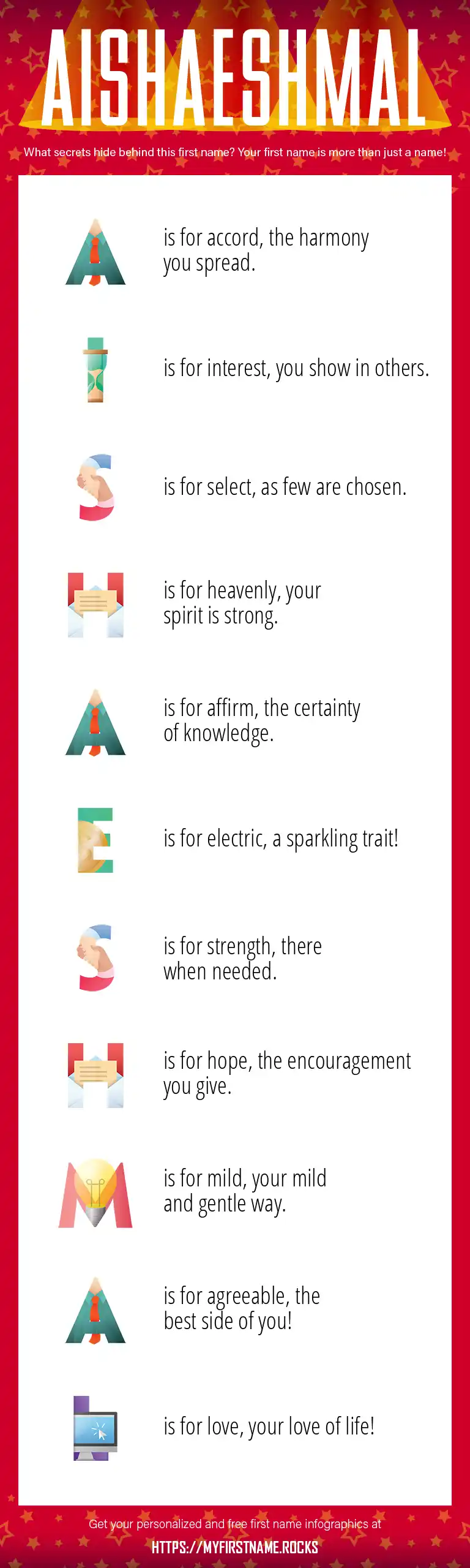 AISHAESHMAL

What secrets hide behind this first name? Your first name is more than just a name!

A is for accord, the harmony you spread.

I is for interest, you show in others.

S is for select, as few are chosen.

H is for heavenly, your spirit is strong.

A is for affirm, the certainty of knowledge.

E is for electric, a sparkling trait!

S is for strength, there when needed.

H is for hope, the encouragement you give.

M is for mild, your mild and gentle way.

A is for agreeable, the best side of you!

L is for love, your love of life!

Get your personalized and free first name infographics at

HTTPS://MYFIRSTNAME.ROCKS