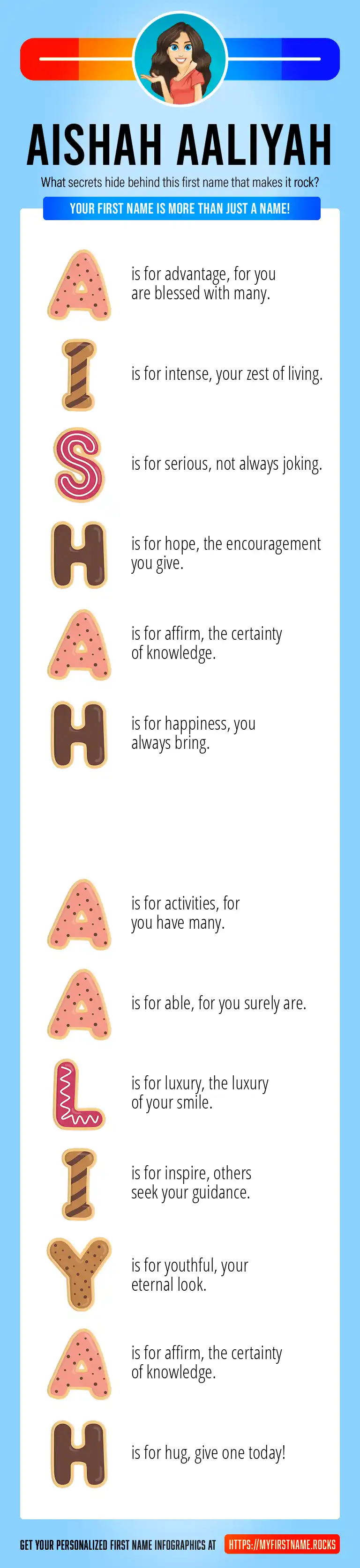 AISHAH AALIYAH

What secrets hide behind this first name that makes it rock?

YOUR FIRST NAME IS MORE THAN JUST A NAME!

A is for advantage, for you are blessed with many.

I is for intense, your zest of living.

S is for serious, not always joking.

H is for hope, the encouragement you give.

A is for affirm, the certainty of knowledge.

H is for happiness, you always bring.

A is for activities, for you have many.

A is for able, for you surely are.

L is for luxury, the luxury of your smile.

I is for inspire, others seek your guidance.

Y is for youthful, your eternal look.

A is for affirm, the certainty of knowledge.

H is for hug, give one today!

GET YOUR PERSONALIZED FIRST NAME INFOGRAPHICS AT HTTPS://MYFIRSTNAME.ROCKS