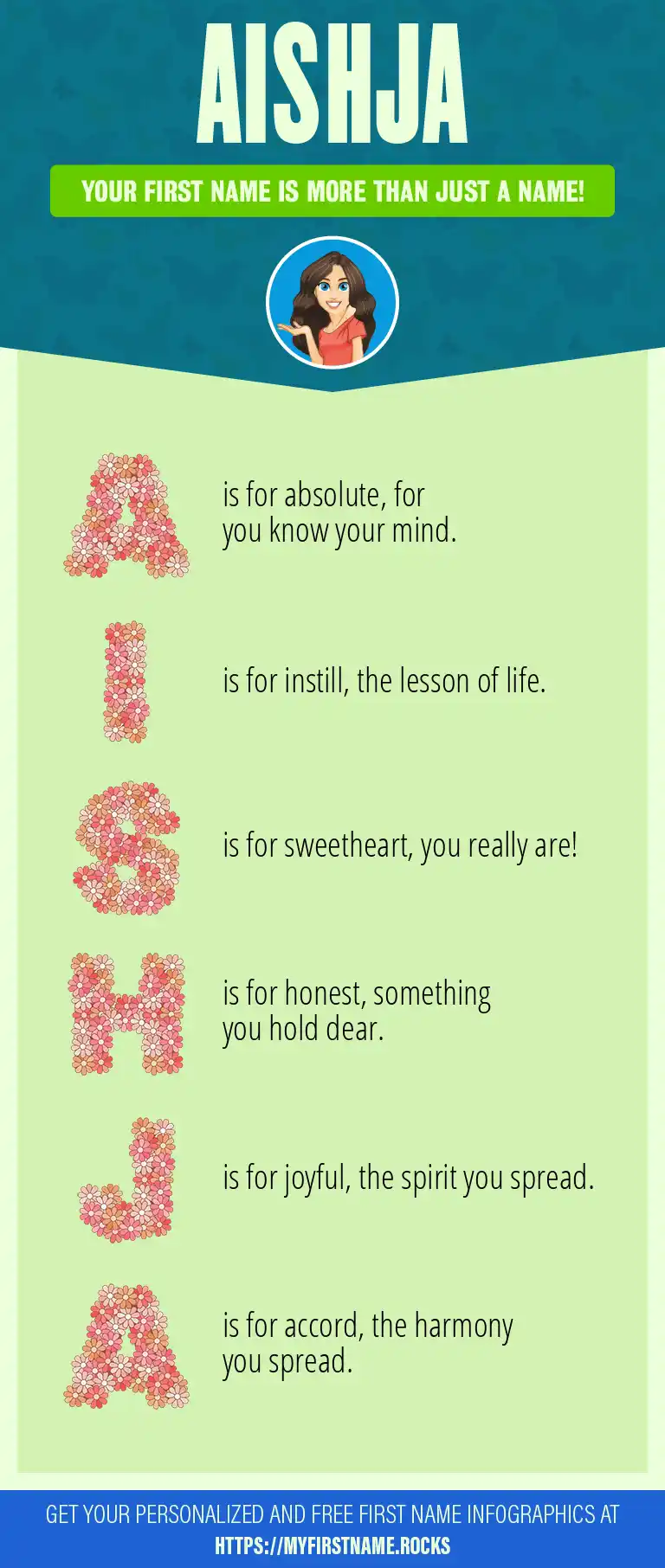 AISHJA

YOUR FIRST NAME IS MORE THAN JUST A NAME!

A is for absolute, for you know your mind.

I is for instill, the lesson of life.

S is for sweetheart, you really are!

H is for honest, something you hold dear.

J is for joyful, the spirit you spread.

A is for accord, the harmony you spread.

GET YOUR PERSONALIZED AND FREE FIRST NAME INFOGRAPHICS AT HTTPS://MYFIRSTNAME.ROCKS