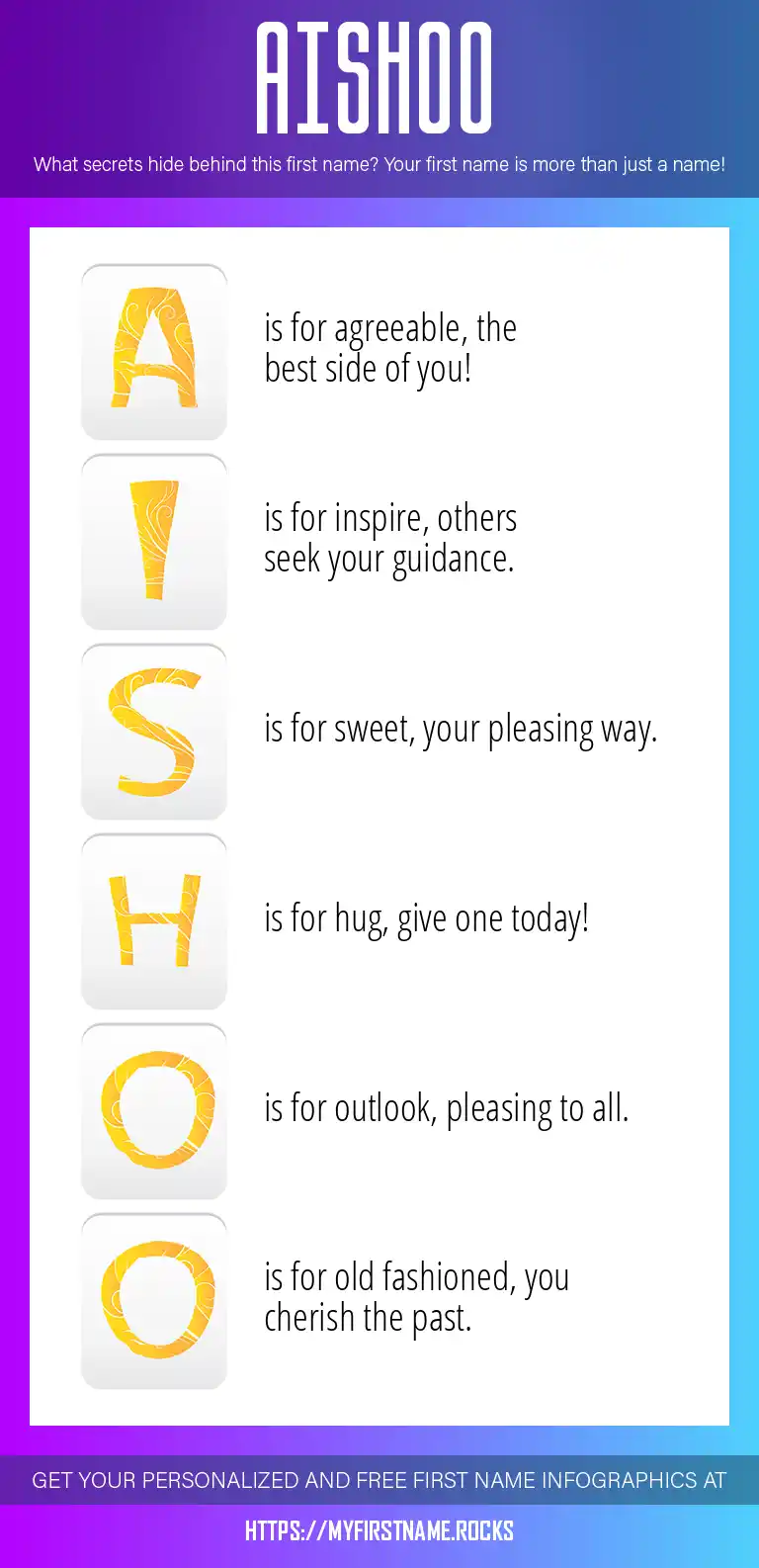 AISHOO

What secrets hide behind this first name? Your first name is more than just a name!

A

is for agreeable, the best side of you!

I

is for inspire, others seek your guidance.

S

is for sweet, your pleasing way.

H

is for hug, give one today!

O

is for outlook, pleasing to all.

O

is for old fashioned, you cherish the past.

GET YOUR PERSONALIZED AND FREE FIRST NAME INFOGRAPHICS AT

HTTPS://MYFIRSTNAME.ROCKS