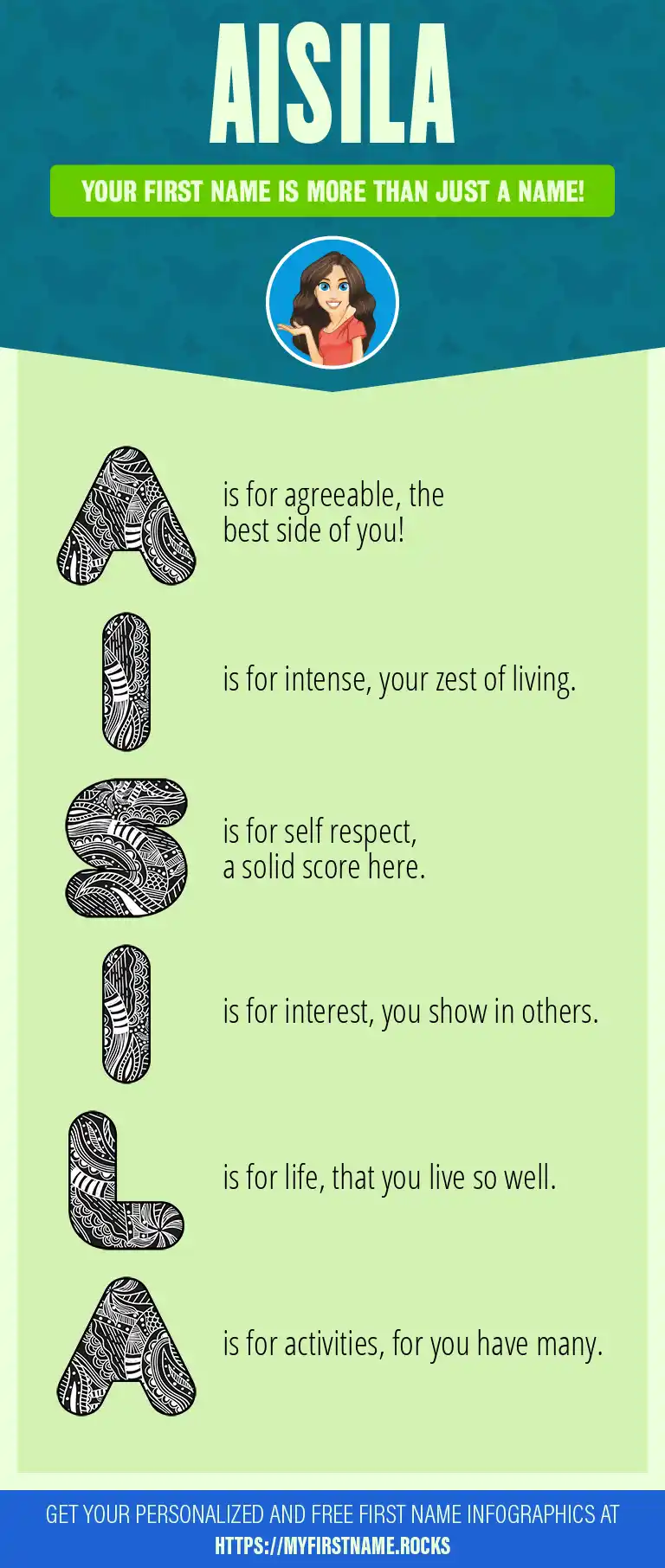 AISILA

YOUR FIRST NAME IS MORE THAN JUST A NAME!

A is for agreeable, the best side of you!

I is for intense, your zest of living.

S is for self respect, a solid score here.

I is for interest, you show in others.

L is for life, that you live so well.

A is for activities, for you have many.

GET YOUR PERSONALIZED AND FREE FIRST NAME INFOGRAPHICS AT HTTPS://MYFIRSTNAME.ROCKS