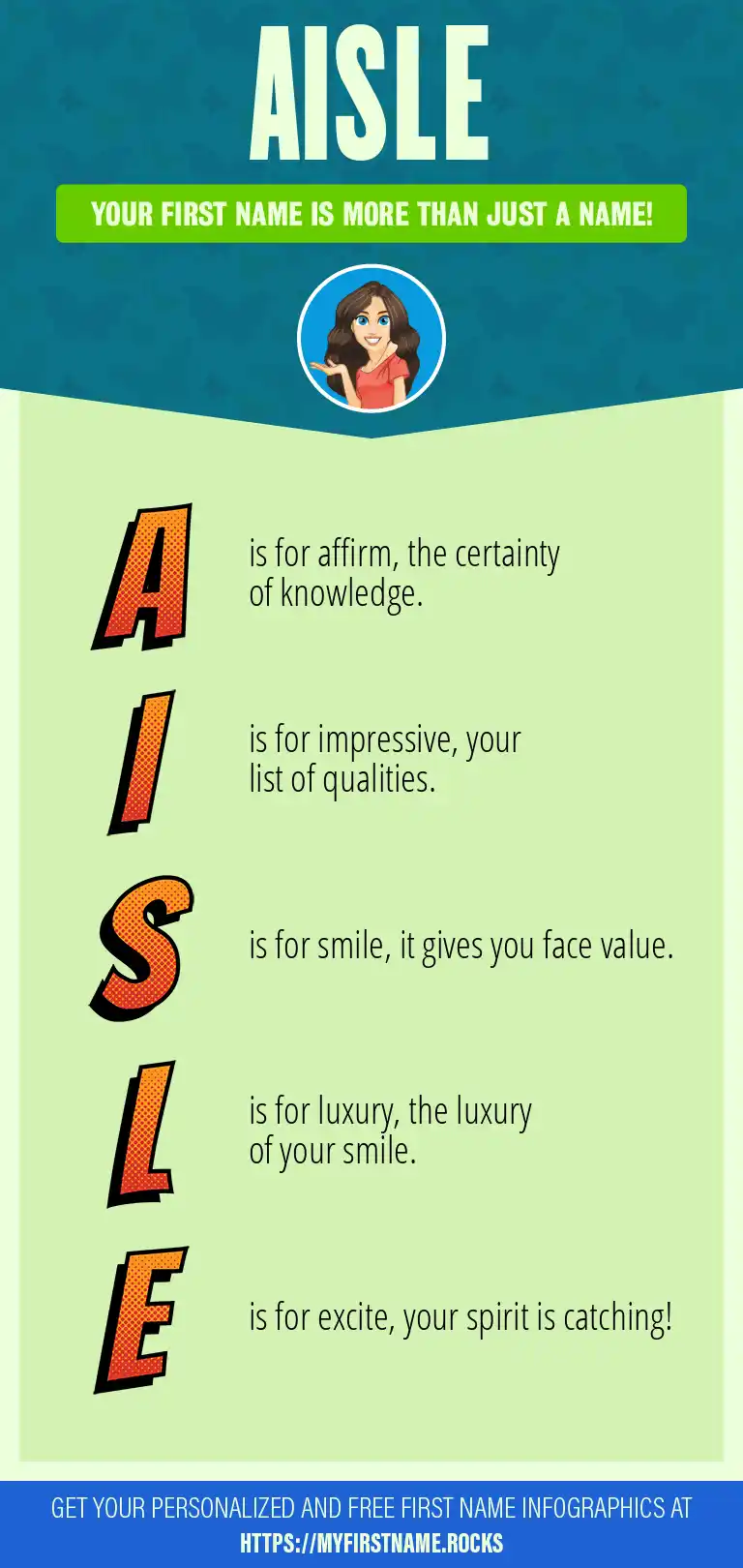 AISLE

YOUR FIRST NAME IS MORE THAN JUST A NAME!

A is for affirm, the certainty of knowledge.

I is for impressive, your list of qualities.

S is for smile, it gives you face value.

L is for luxury, the luxury of your smile.

E is for excite, your spirit is catching!

GET YOUR PERSONALIZED AND FREE FIRST NAME INFOGRAPHICS AT HTTPS://MYFIRSTNAME.ROCKS