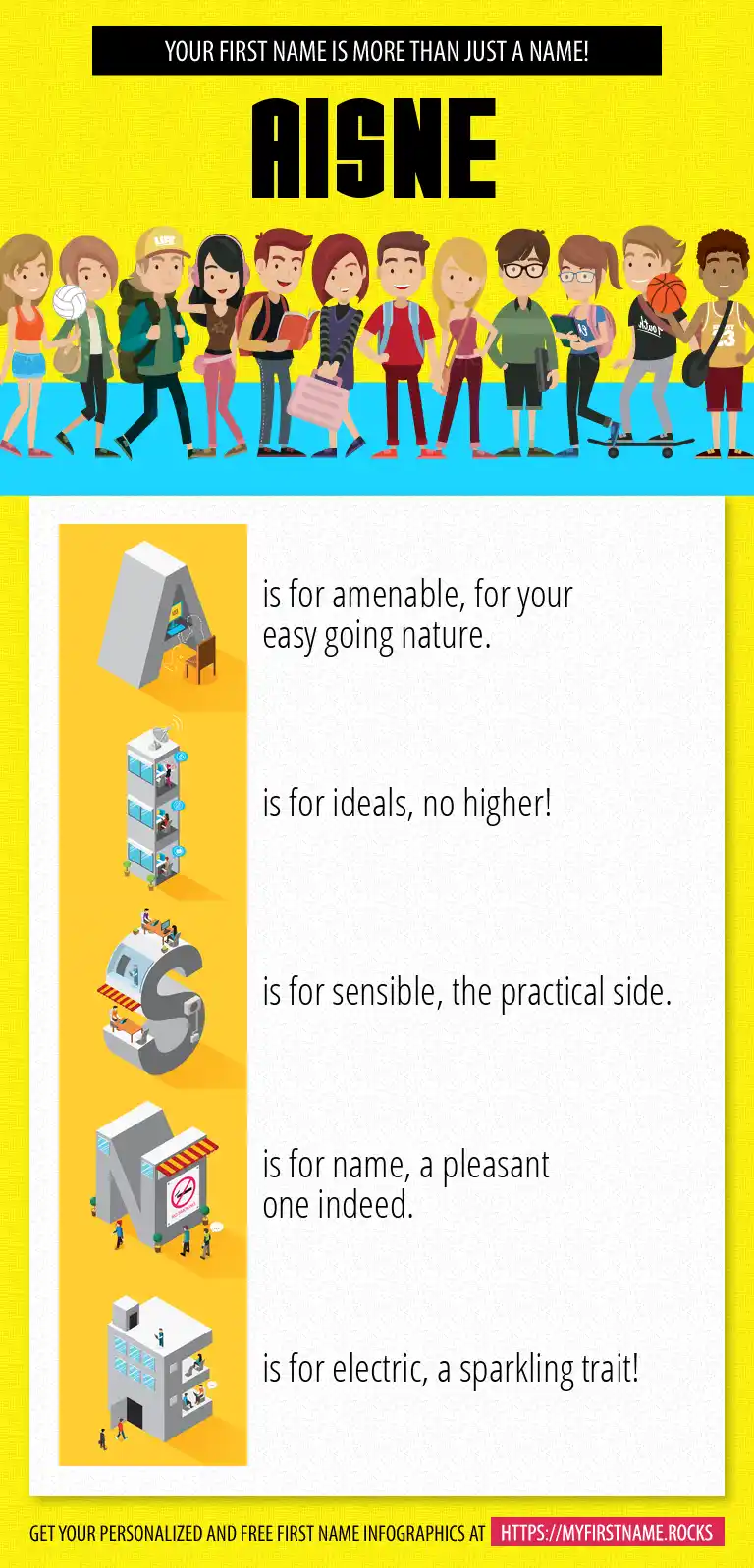 YOUR FIRST NAME IS MORE THAN JUST A NAME!

AISNE

A is for amenable, for your easy going nature.

I is for ideals, no higher!

S is for sensible, the practical side.

N is for name, a pleasant one indeed.

E is for electric, a sparkling trait!

GET YOUR PERSONALIZED AND FREE FIRST NAME INFOGRAPHICS AT HTTPS://MYFIRSTNAME.ROCKS