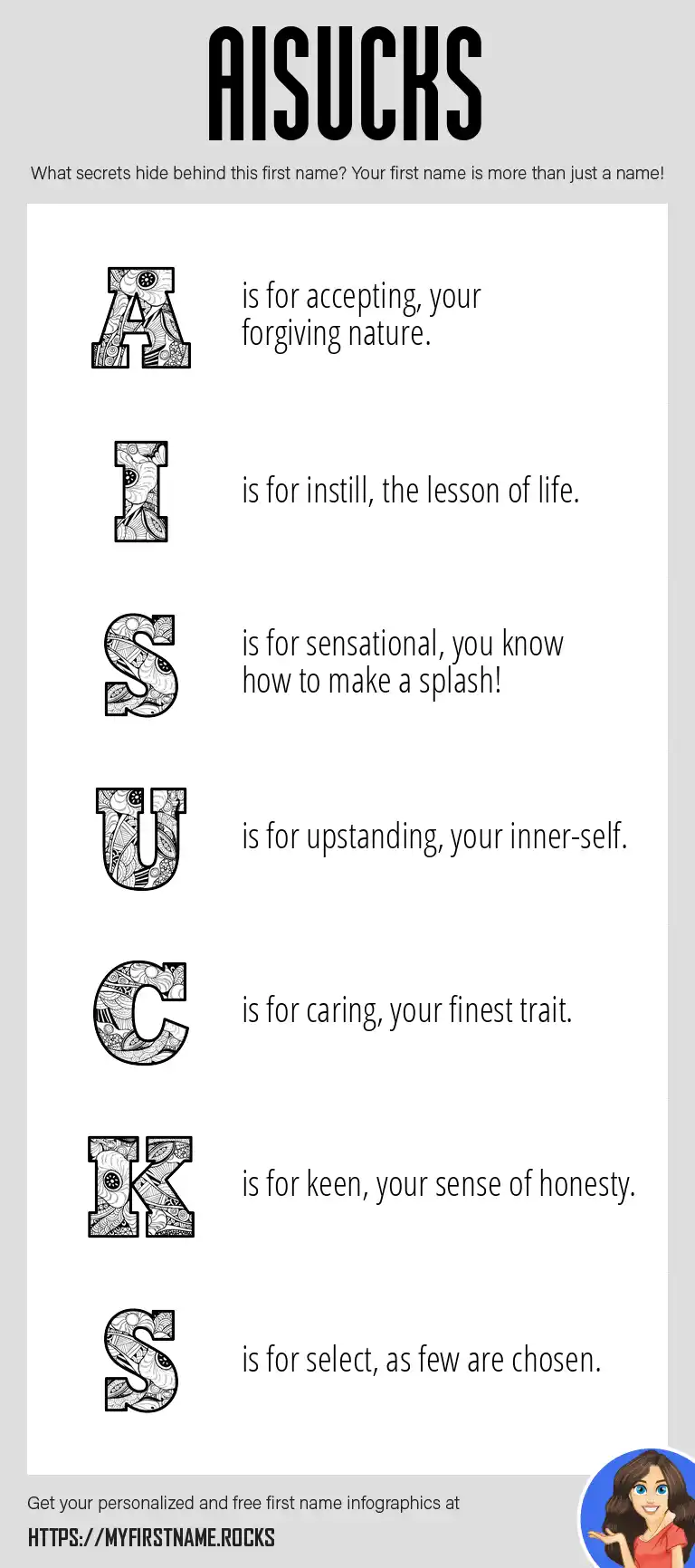 AISUCKS

What secrets hide behind this first name? Your first name is more than just a name!

A is for accepting, your forgiving nature.

I is for instill, the lesson of life.

S is for sensational, you know how to make a splash!

U is for upstanding, your inner-self.

C is for caring, your finest trait.

K is for keen, your sense of honesty.

S is for select, as few are chosen.

Get your personalized and free first name infographics at

HTTPS://MYFIRSTNAME.ROCKS