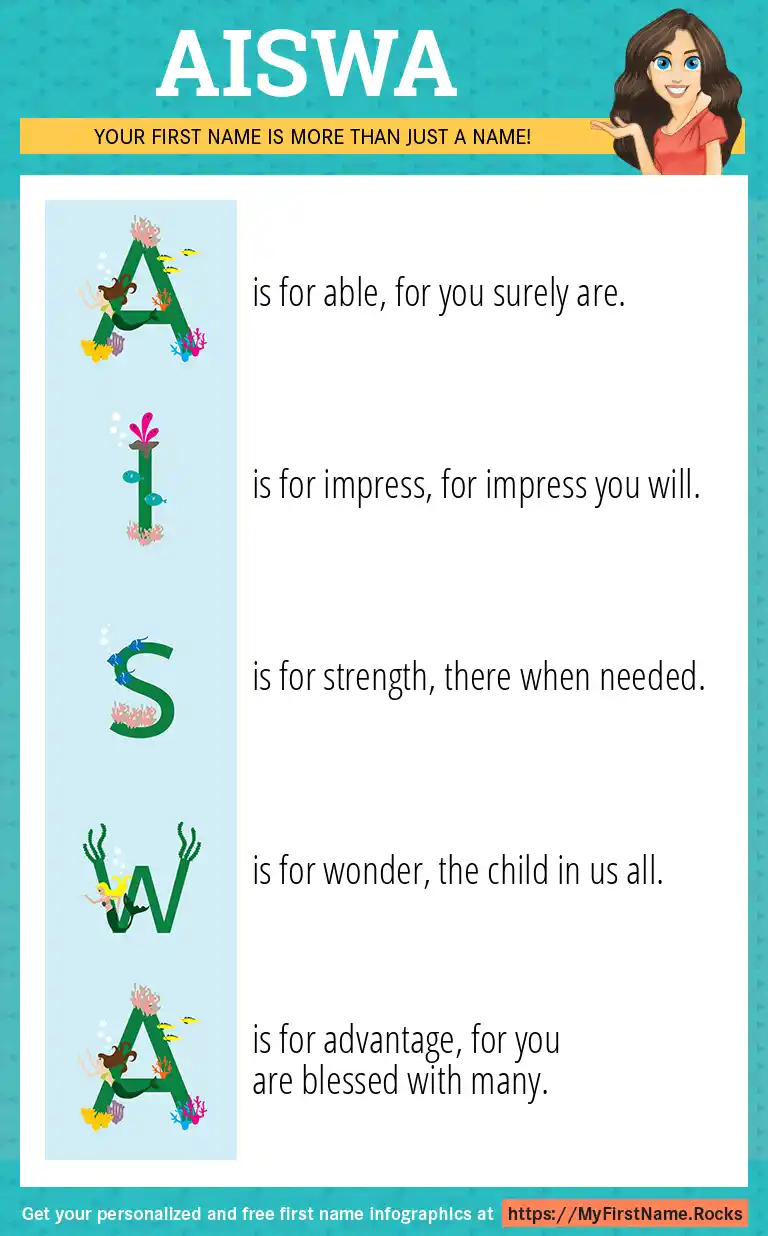 AISWA

YOUR FIRST NAME IS MORE THAN JUST A NAME!

A is for able, for you surely are.

I is for impress, for impress you will.

S is for strength, there when needed.

W is for wonder, the child in us all.

A is for advantage, for you are blessed with many.

Get your personalized and free first name infographics at https://MyFirstName.Rocks