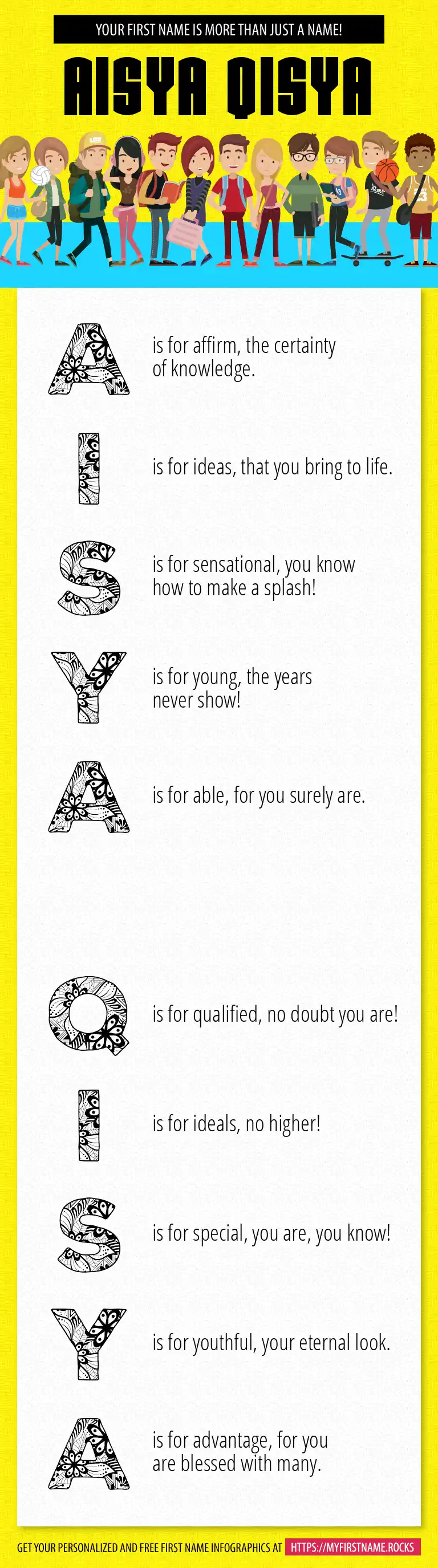 YOUR FIRST NAME IS MORE THAN JUST A NAME!

AISYA QISYA

A is for affirm, the certainty of knowledge.

I is for ideas, that you bring to life.

S is for sensational, you know how to make a splash!

Y is for young, the years never show!

A is for able, for you surely are.

Q is for qualified, no doubt you are!

I is for ideals, no higher!

S is for special, you are, you know!

Y is for youthful, your eternal look.

A is for advantage, for you are blessed with many.

GET YOUR PERSONALIZED AND FREE FIRST NAME INFOGRAPHICS AT HTTPS://MYFIRSTNAME.ROCKS