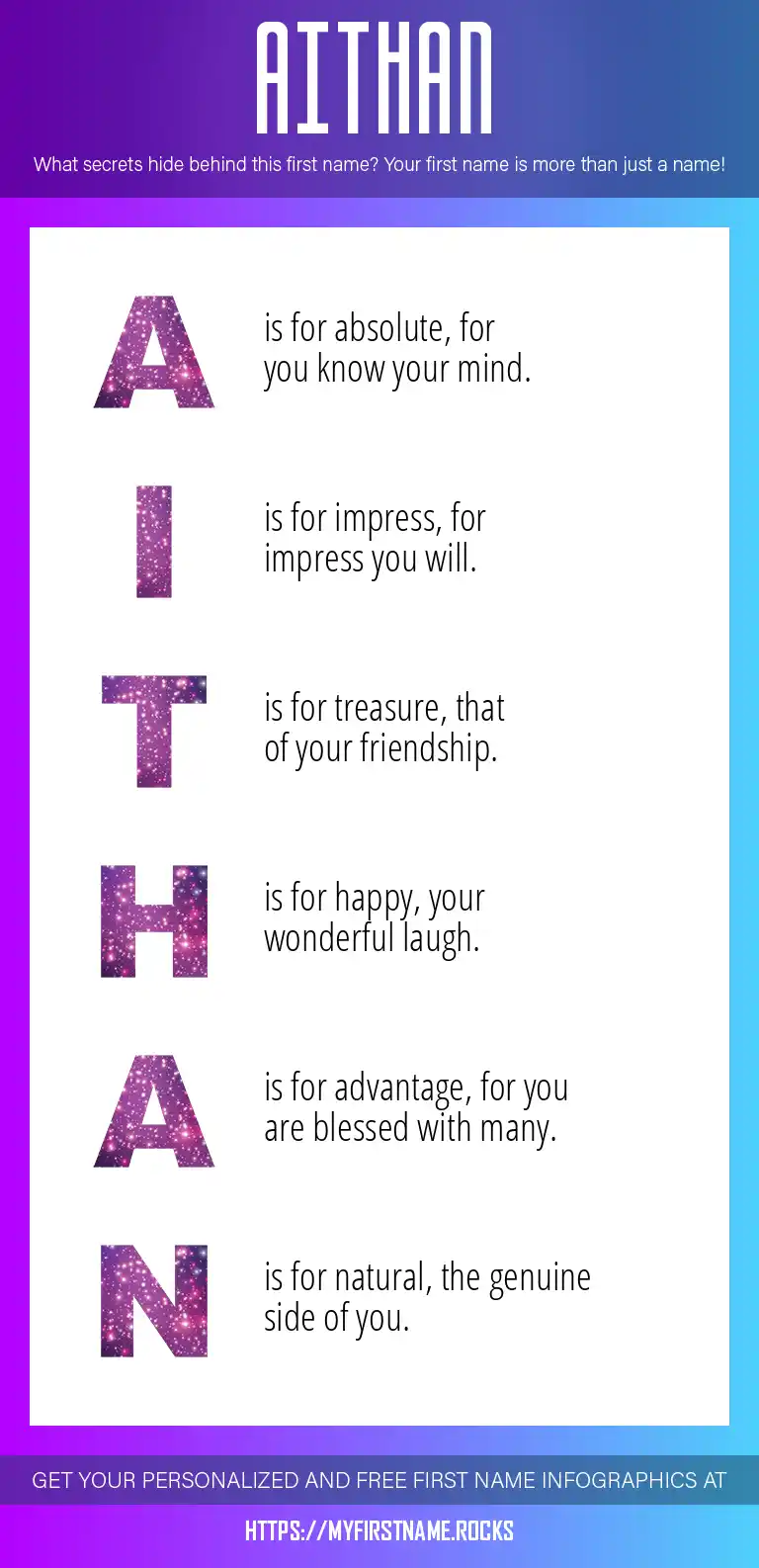 AITHAN

What secrets hide behind this first name? Your first name is more than just a name!

A is for absolute, for you know your mind.

I is for impress, for impress you will.

T is for treasure, that of your friendship.

H is for happy, your wonderful laugh.

A is for advantage, for you are blessed with many.

N is for natural, the genuine side of you.

GET YOUR PERSONALIZED AND FREE FIRST NAME INFOGRAPHICS AT

HTTPS://MYFIRSTNAME.ROCKS