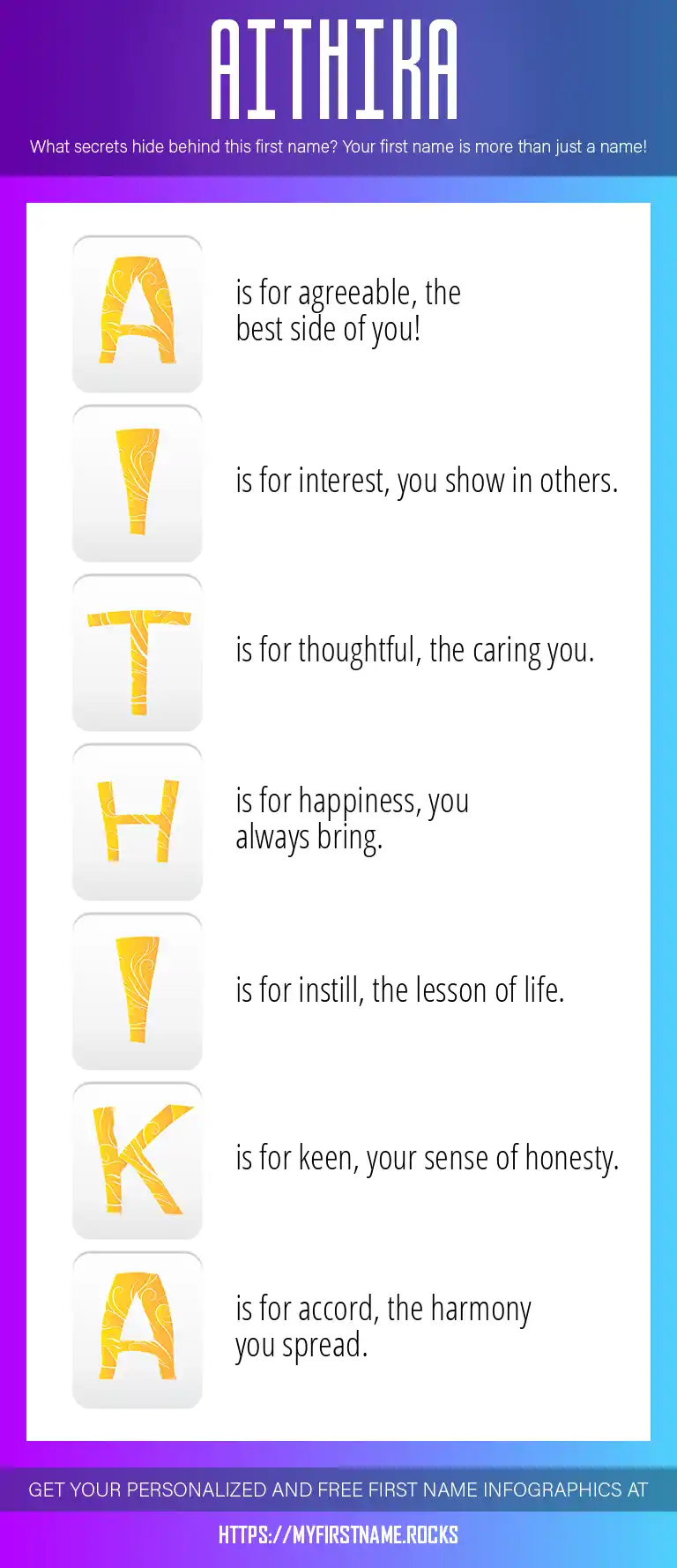 AITHIKA

What secrets hide behind this first name? Your first name is more than just a name!

A is for agreeable, the best side of you!

I is for interest, you show in others.

T is for thoughtful, the caring you.

H is for happiness, you always bring.

I is for instill, the lesson of life.

K is for keen, your sense of honesty.

A is for accord, the harmony you spread.

GET YOUR PERSONALIZED AND FREE FIRST NAME INFOGRAPHICS AT

HTTPS://MYFIRSTNAME.ROCKS