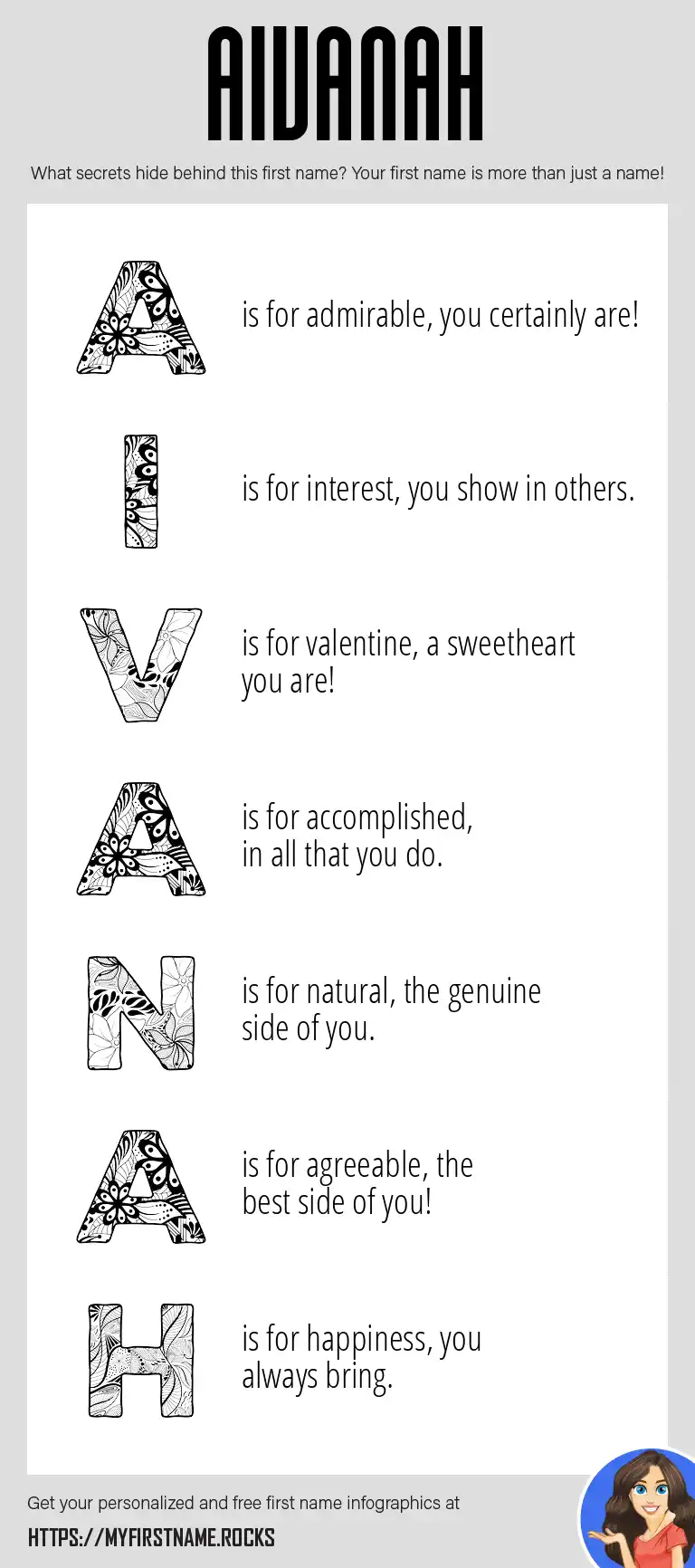 AIVANAH

What secrets hide behind this first name? Your first name is more than just a name!

A is for admirable, you certainly are!

I is for interest, you show in others.

V is for valentine, a sweetheart you are!

A is for accomplished, in all that you do.

N is for natural, the genuine side of you.

A is for agreeable, the best side of you!

H is for happiness, you always bring.

Get your personalized and free first name infographics at

HTTPS://MYFIRSTNAME.ROCKS