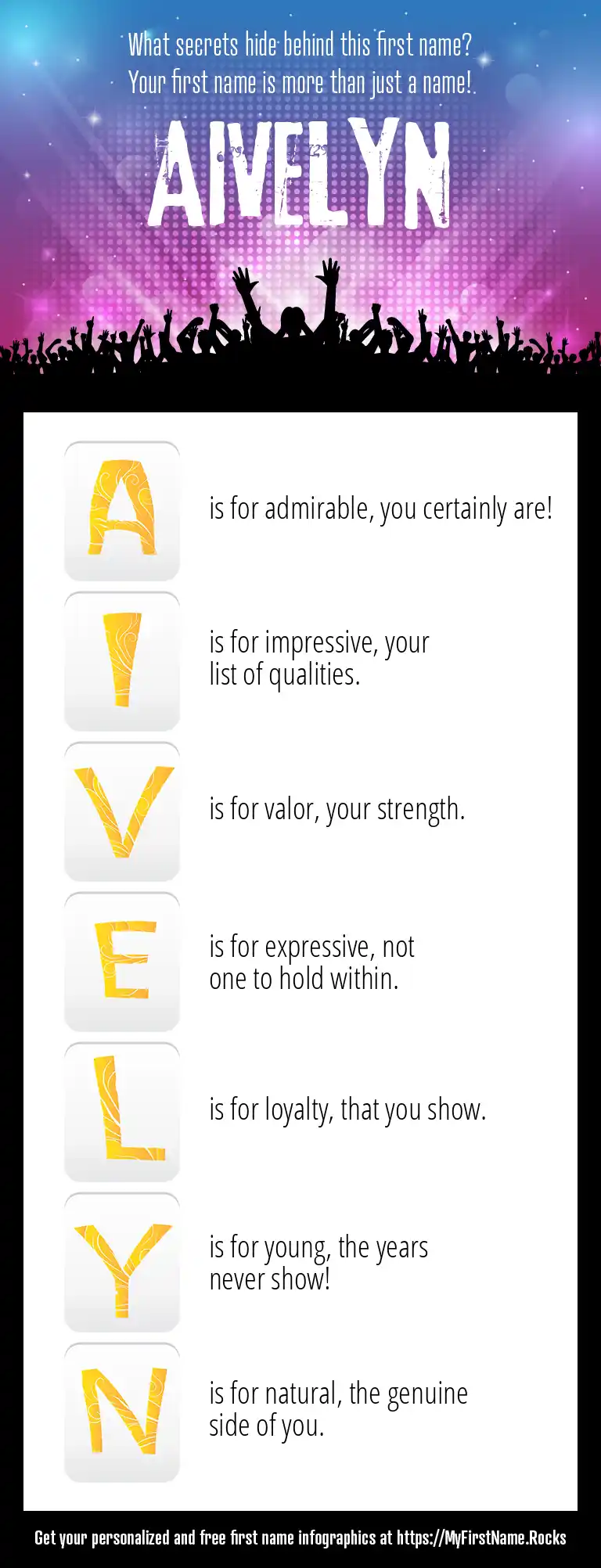 What secrets hide behind this first name?
Your first name is more than just a name!

AIVELYN

A is for admirable, you certainly are!

I is for impressive, your list of qualities.

V is for valor, your strength.

E is for expressive, not one to hold within.

L is for loyalty, that you show.

Y is for young, the years never show!

N is for natural, the genuine side of you.

Get your personalized and free first name infographics at https://MyFirstName.Rocks