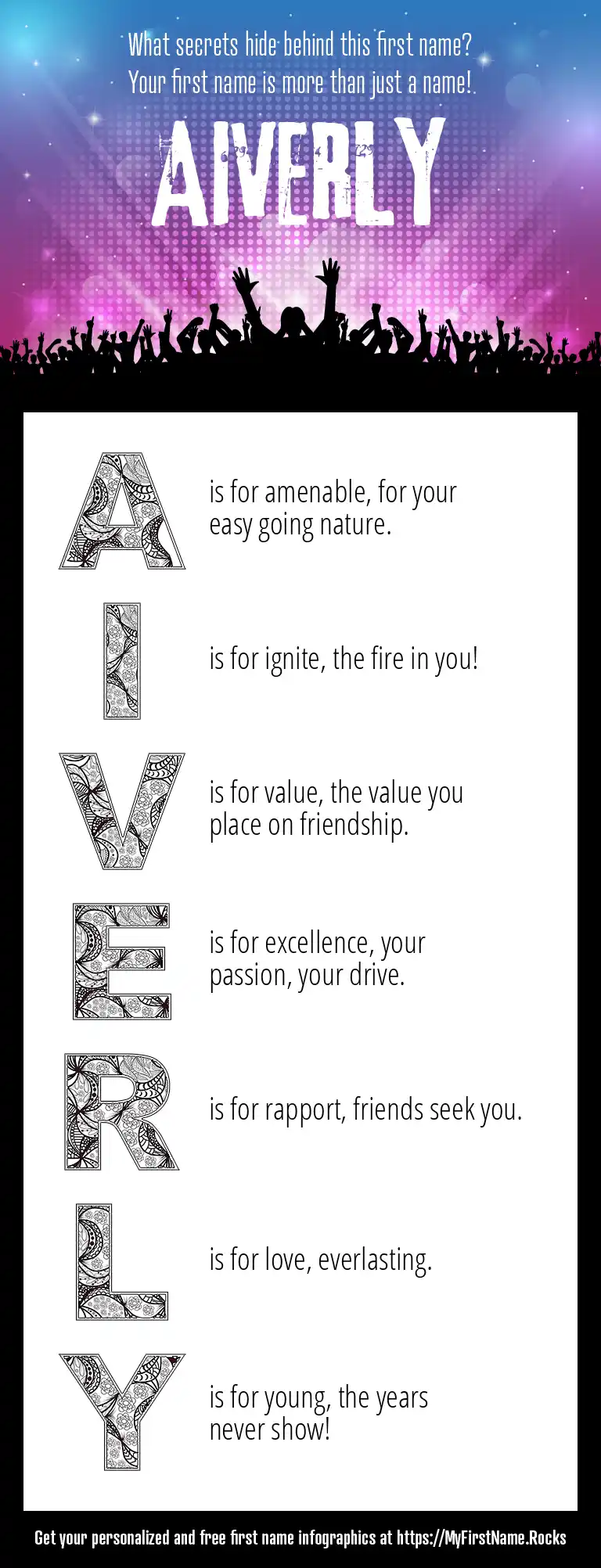 What secrets hide behind this first name?
Your first name is more than just a name!

AIVERLY

A is for amenable, for your easy going nature.

I is for ignite, the fire in you!

V is for value, the value you place on friendship.

E is for excellence, your passion, your drive.

R is for rapport, friends seek you.

L is for love, everlasting.

Y is for young, the years never show!

Get your personalized and free first name infographics at https://MyFirstName.Rocks