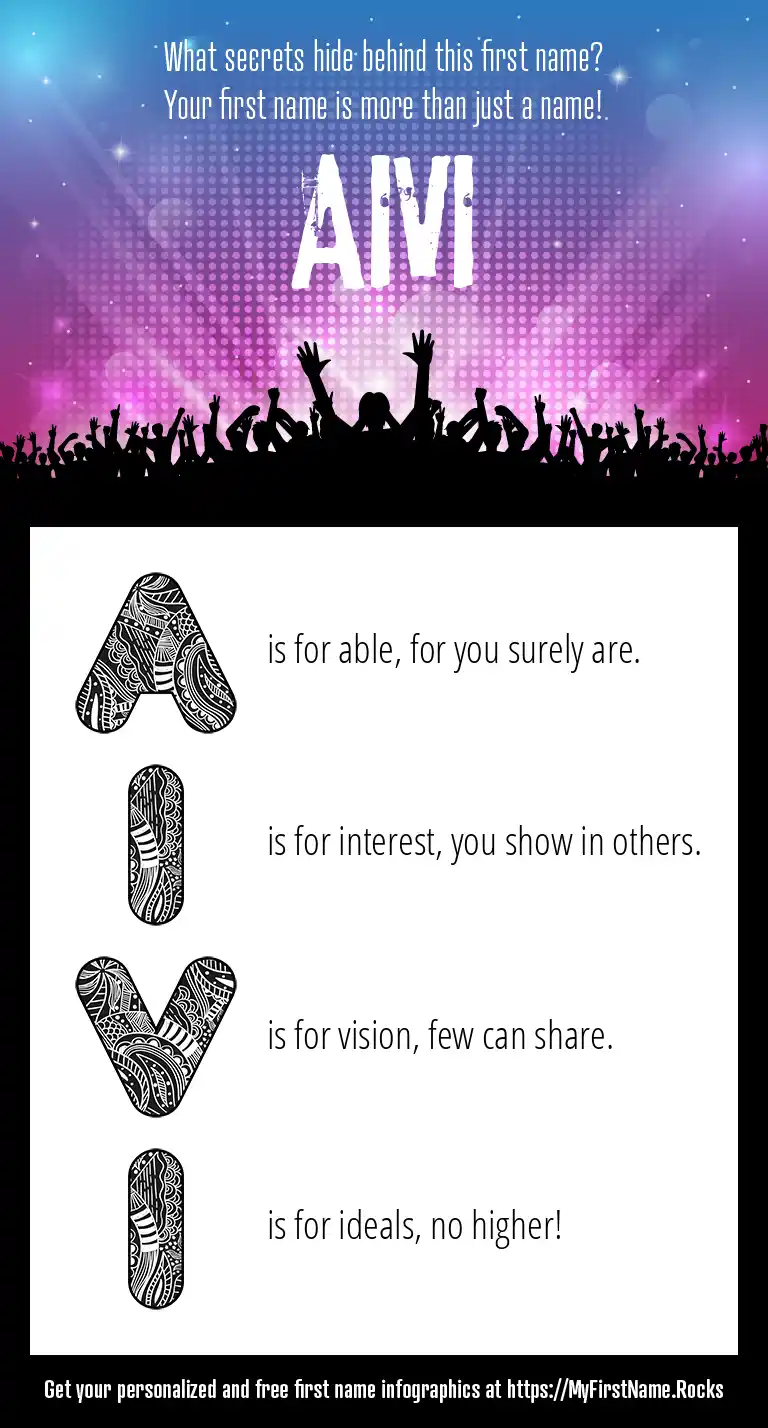 What secrets hide behind this first name?
Your first name is more than just a name!

AIVI

A is for able, for you surely are.

I is for interest, you show in others.

V is for vision, few can share.

I is for ideals, no higher!

Get your personalized and free first name infographics at https://MyFirstName.Rocks