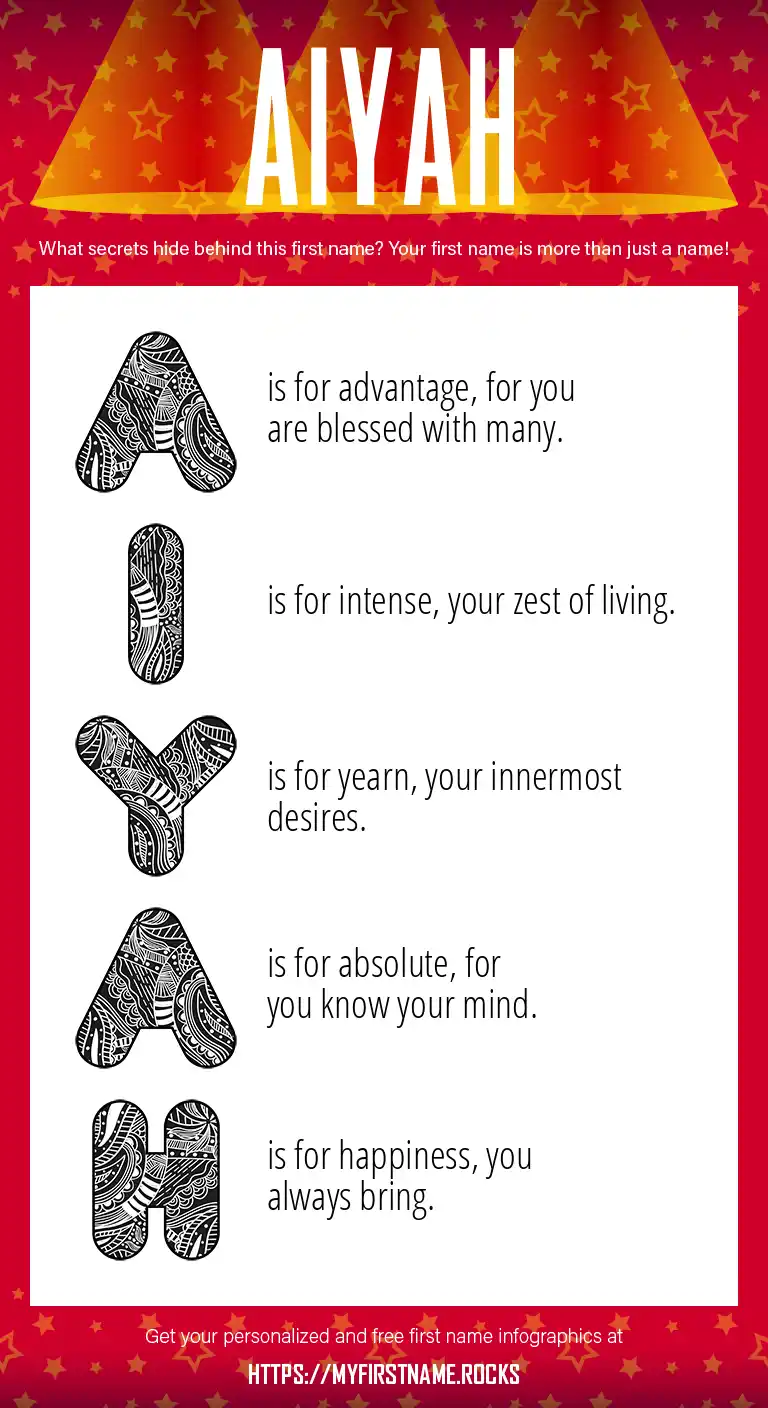 AIYAH

What secrets hide behind this first name? Your first name is more than just a name!

A is for advantage, for you are blessed with many.

I is for intense, your zest of living.

Y is for yearn, your innermost desires.

A is for absolute, for you know your mind.

H is for happiness, you always bring.

Get your personalized and free first name infographics at

HTTPS://MYFIRSTNAME.ROCKS