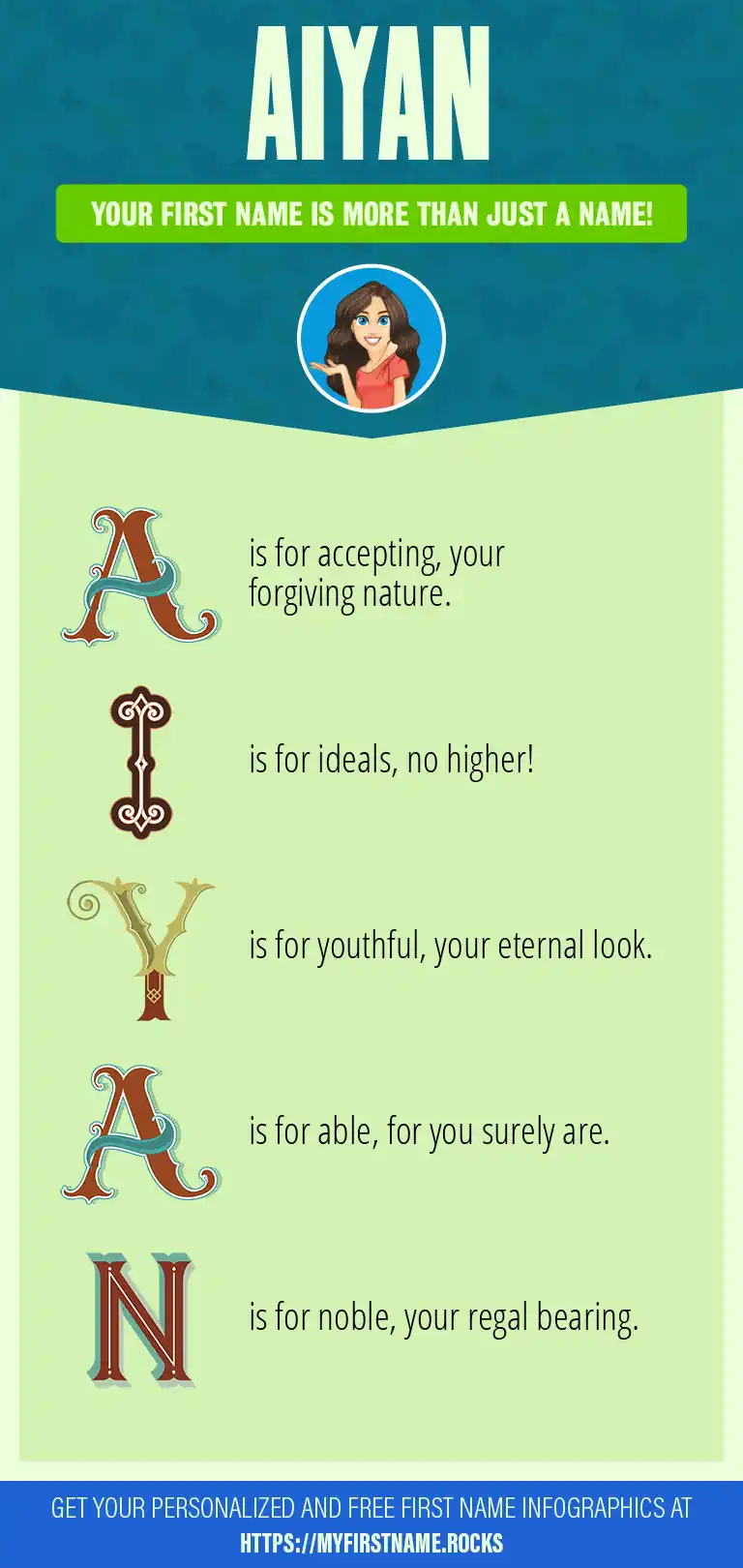 AIYAN

YOUR FIRST NAME IS MORE THAN JUST A NAME!

A is for accepting, your forgiving nature.

I is for ideals, no higher!

Y is for youthful, your eternal look.

A is for able, for you surely are.

N is for noble, your regal bearing.

GET YOUR PERSONALIZED AND FREE FIRST NAME INFOGRAPHICS AT
HTTPS://MYFIRSTNAME.ROCKS