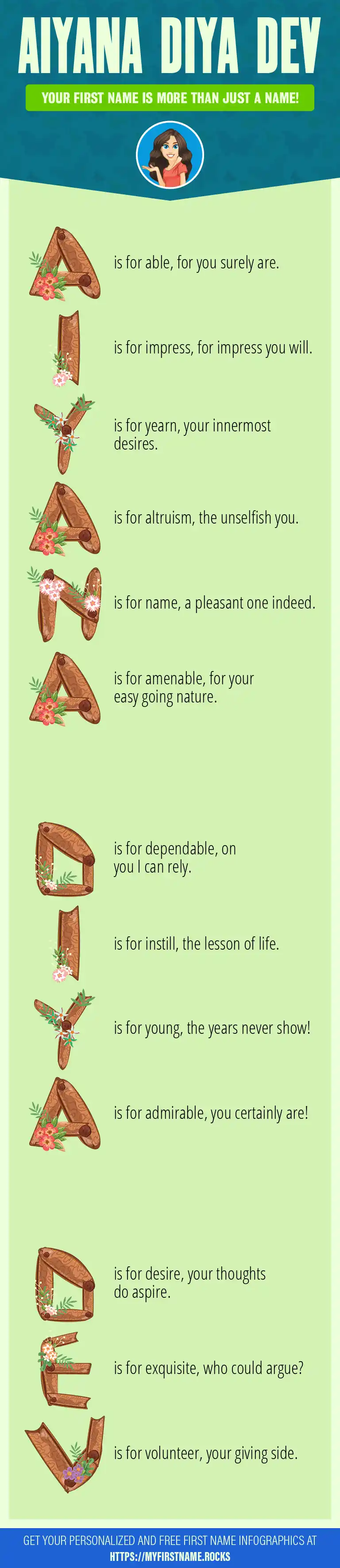 AIYANA DIYA DEV

YOUR FIRST NAME IS MORE THAN JUST A NAME!

A is for able, for you surely are.

I is for impress, for impress you will.

Y is for yearn, your innermost desires.

A is for altruism, the unselfish you.

N is for name, a pleasant one indeed.

A is for amenable, for your easy going nature.

D is for dependable, on you I can rely.

I is for instill, the lesson of life.

Y is for young, the years never show!

A is for admirable, you certainly are!

D is for desire, your thoughts do aspire.

E is for exquisite, who could argue?

V is for volunteer, your giving side.

GET YOUR PERSONALIZED AND FREE FIRST NAME INFOGRAPHICS AT HTTPS://MYFIRSTNAME.ROCKS