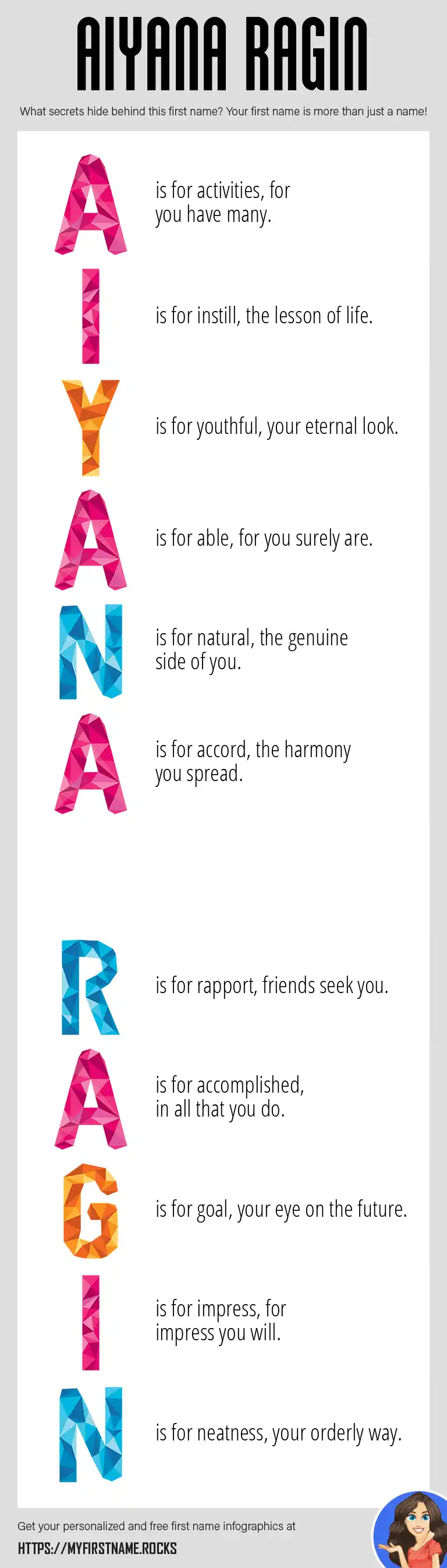 AIYANA RAGIN

What secrets hide behind this first name? Your first name is more than just a name!

A is for activities, for you have many.

I is for instill, the lesson of life.

Y is for youthful, your eternal look.

A is for able, for you surely are.

N is for natural, the genuine side of you.

A is for accord, the harmony you spread.

R is for rapport, friends seek you.

A is for accomplished, in all that you do.

G is for goal, your eye on the future.

I is for impress, for impress you will.

N is for neatness, your orderly way.

Get your personalized and free first name infographics at

HTTPS://MYFIRSTNAME.ROCKS