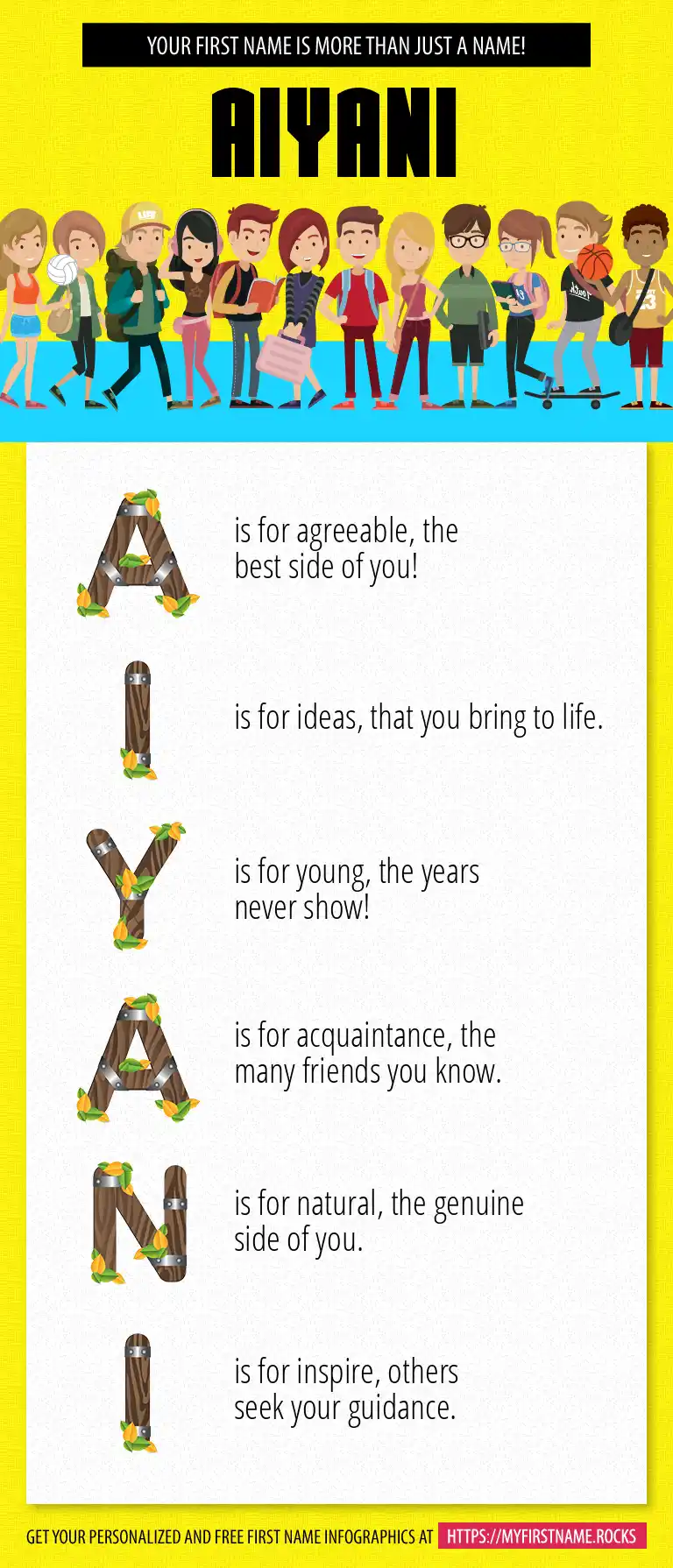 YOUR FIRST NAME IS MORE THAN JUST A NAME!

AIYANI

A is for agreeable, the best side of you!

I is for ideas, that you bring to life.

Y is for young, the years never show!

A is for acquaintance, the many friends you know.

N is for natural, the genuine side of you.

I is for inspire, others seek your guidance.

GET YOUR PERSONALIZED AND FREE FIRST NAME INFOGRAPHICS AT HTTPS://MYFIRSTNAME.ROCKS