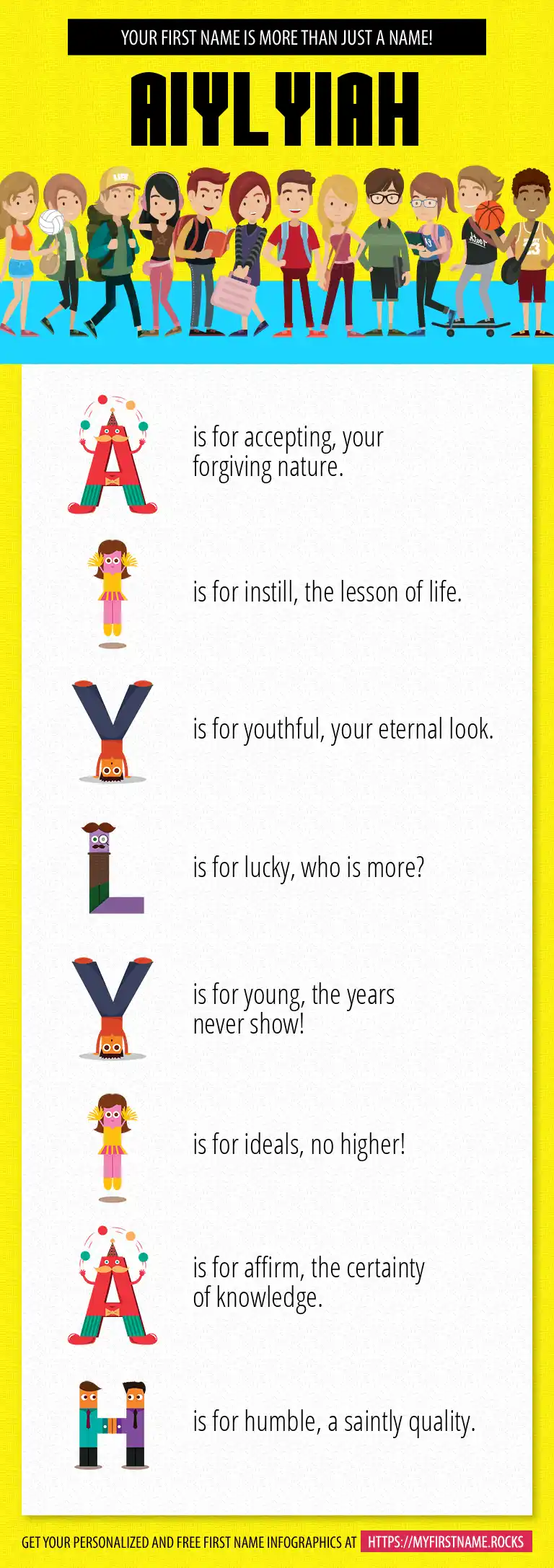 YOUR FIRST NAME IS MORE THAN JUST A NAME!

AIYLYIAH

A is for accepting, your forgiving nature.

I is for instill, the lesson of life.

Y is for youthful, your eternal look.

L is for lucky, who is more?

Y is for young, the years never show!

I is for ideals, no higher!

A is for affirm, the certainty of knowledge.

H is for humble, a saintly quality.

GET YOUR PERSONALIZED AND FREE FIRST NAME INFOGRAPHICS AT HTTPS://MYFIRSTNAME.ROCKS