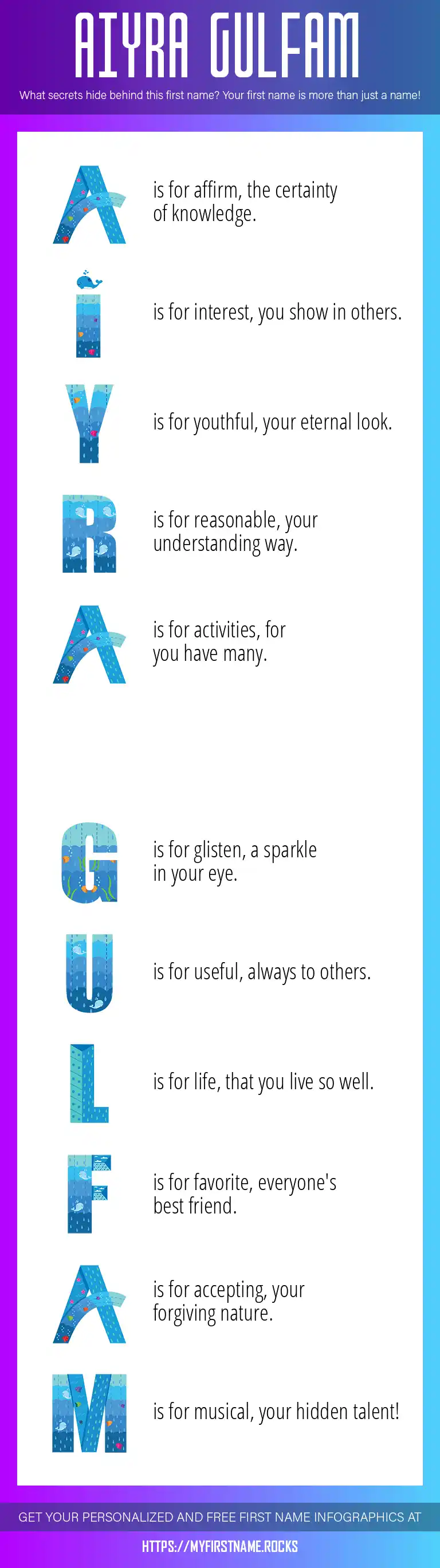 AIYRA GULFAM

What secrets hide behind this first name? Your first name is more than just a name!

A is for affirm, the certainty of knowledge.

I is for interest, you show in others.

Y is for youthful, your eternal look.

R is for reasonable, your understanding way.

A is for activities, for you have many.

G is for glisten, a sparkle in your eye.

U is for useful, always to others.

L is for life, that you live so well.

F is for favorite, everyone's best friend.

A is for accepting, your forgiving nature.

M is for musical, your hidden talent!

GET YOUR PERSONALIZED AND FREE FIRST NAME INFOGRAPHICS AT

HTTPS://MYFIRSTNAME.ROCKS