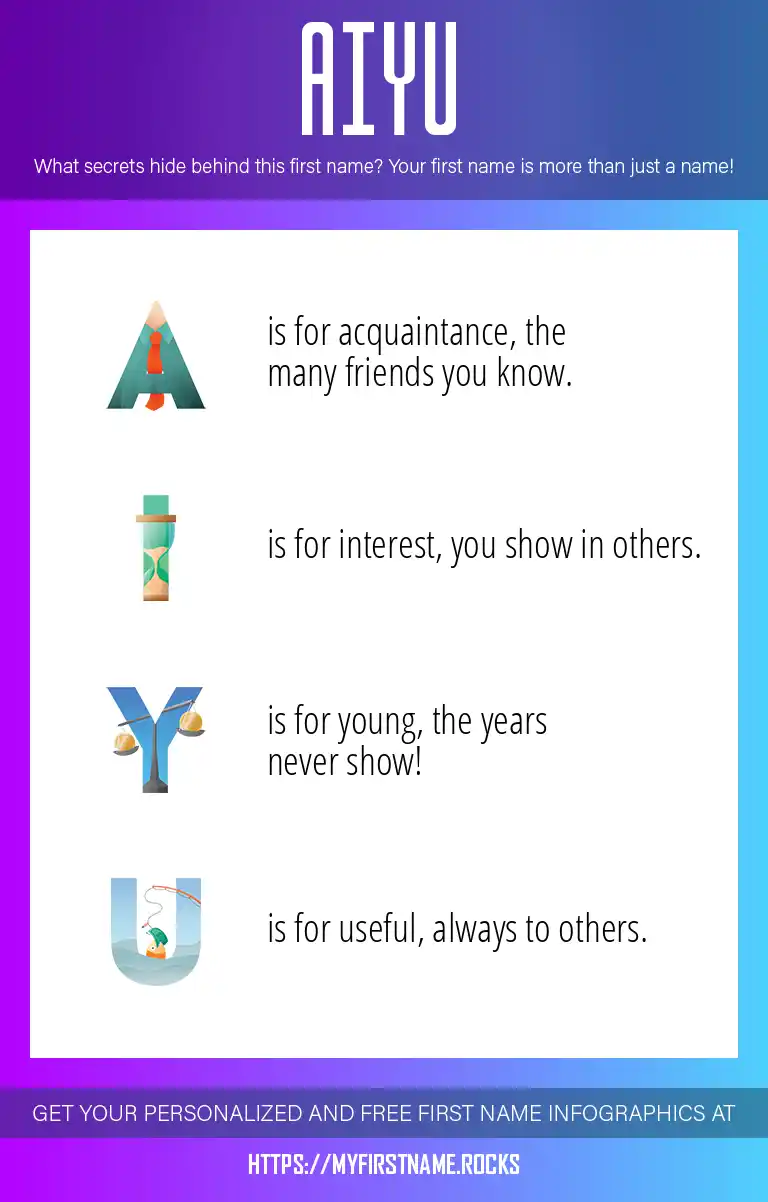 AIYU

What secrets hide behind this first name? Your first name is more than just a name!

A is for acquaintance, the many friends you know.

I is for interest, you show in others.

Y is for young, the years never show!

U is for useful, always to others.

GET YOUR PERSONALIZED AND FREE FIRST NAME INFOGRAPHICS AT

HTTPS://MYFIRSTNAME.ROCKS