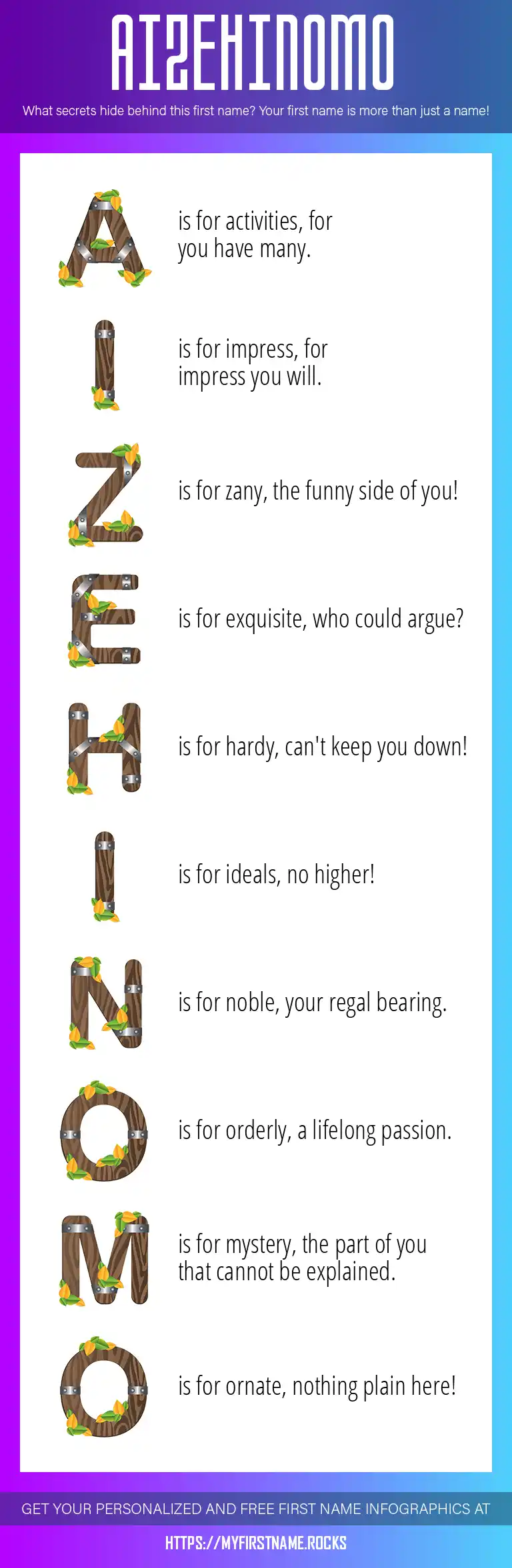 AIZEHINOMO

What secrets hide behind this first name? Your first name is more than just a name!

A is for activities, for you have many.

I is for impress, for impress you will.

Z is for zany, the funny side of you!

E is for exquisite, who could argue?

H is for hardy, can't keep you down!

I is for ideals, no higher!

N is for noble, your regal bearing.

O is for orderly, a lifelong passion.

M is for mystery, the part of you that cannot be explained.

O is for ornate, nothing plain here!

GET YOUR PERSONALIZED AND FREE FIRST NAME INFOGRAPHICS AT

HTTPS://MYFIRSTNAME.ROCKS