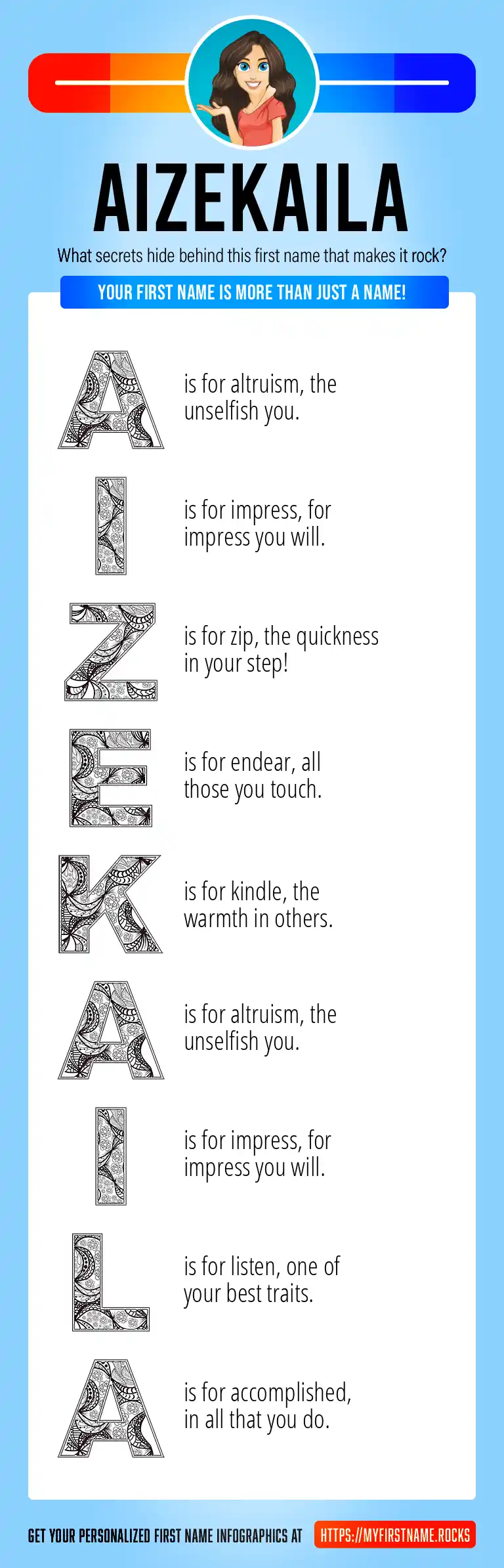 AIZEKAILA

What secrets hide behind this first name that makes it rock?

YOUR FIRST NAME IS MORE THAN JUST A NAME!

A is for altruism, the unselfish you.

I is for impress, for impress you will.

Z is for zip, the quickness in your step!

E is for endear, all those you touch.

K is for kindle, the warmth in others.

A is for altruism, the unselfish you.

I is for impress, for impress you will.

L is for listen, one of your best traits.

A is for accomplished, in all that you do.

GET YOUR PERSONALIZED FIRST NAME INFOGRAPHICS AT HTTPS://MYFIRSTNAME.ROCKS