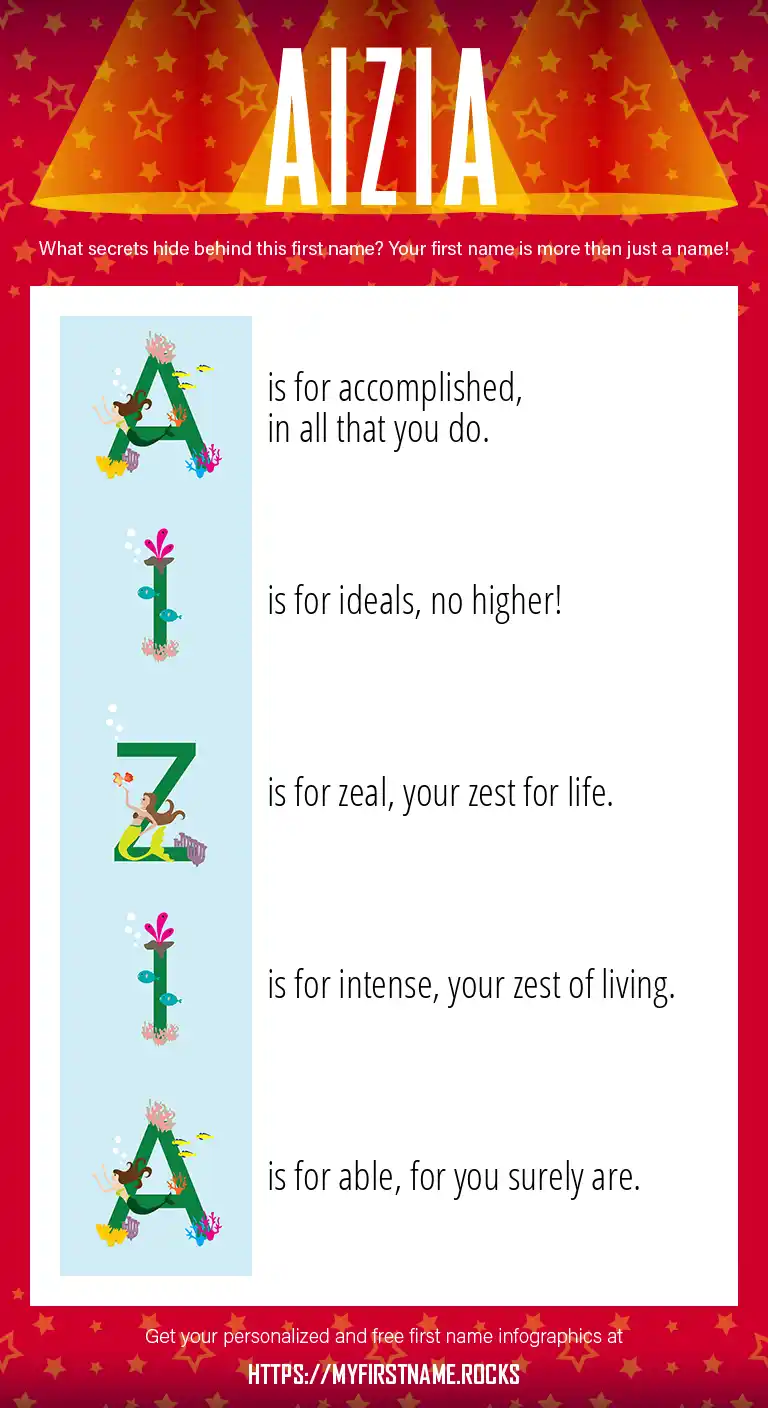 AIZIA

What secrets hide behind this first name? Your first name is more than just a name!

A is for accomplished, in all that you do.

I is for ideals, no higher!

Z is for zeal, your zest for life.

I is for intense, your zest of living.

A is for able, for you surely are.

Get your personalized and free first name infographics at

HTTPS://MYFIRSTNAME.ROCKS