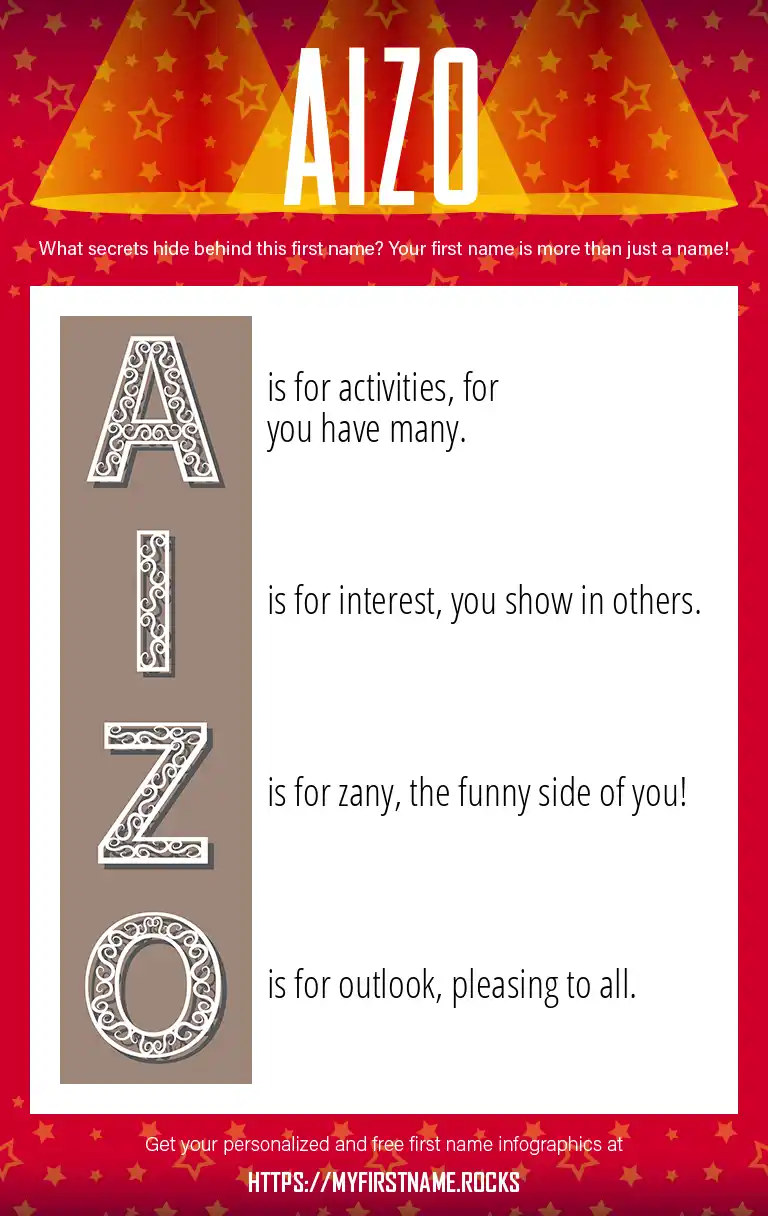 AIZO

What secrets hide behind this first name? Your first name is more than just a name!

A is for activities, for you have many.

I is for interest, you show in others.

Z is for zany, the funny side of you!

O is for outlook, pleasing to all.

Get your personalized and free first name infographics at

HTTPS://MYFIRSTNAME.ROCKS