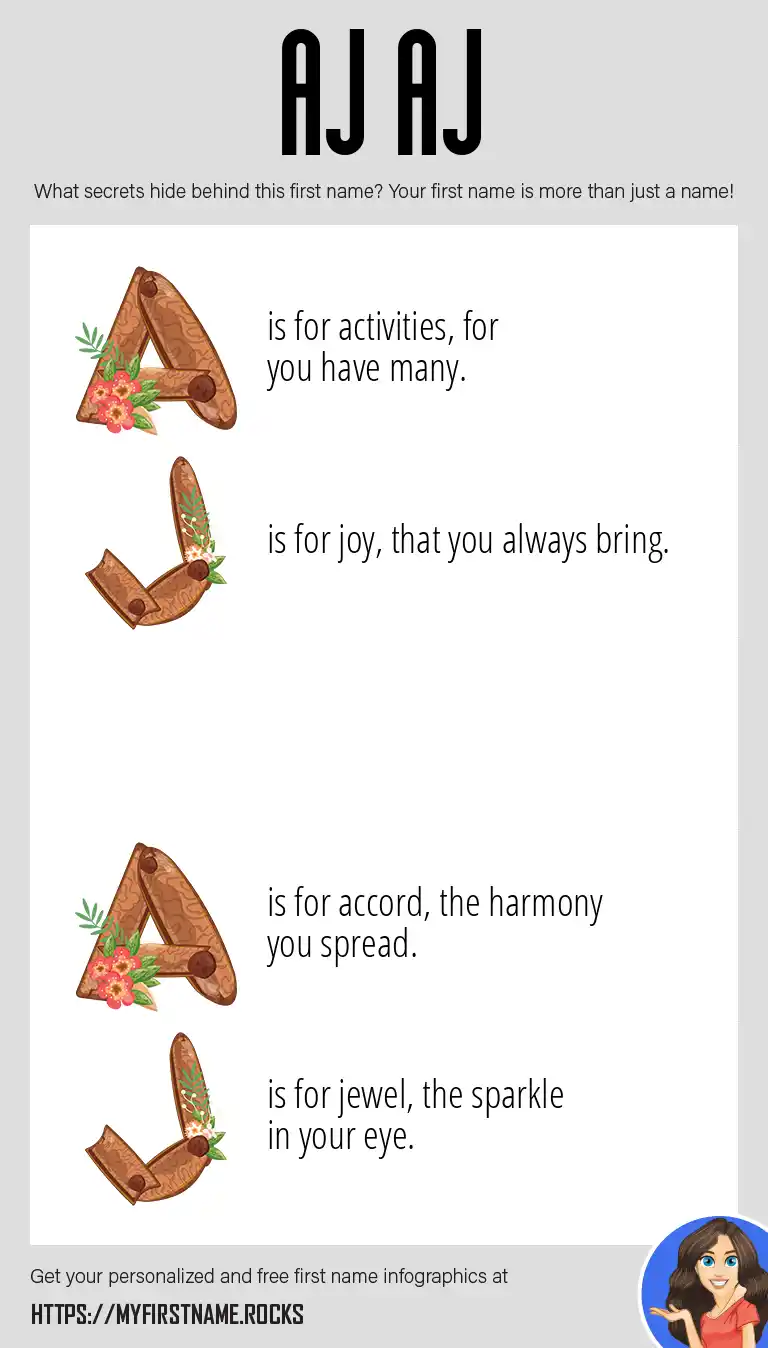 AJ AJ

What secrets hide behind this first name? Your first name is more than just a name!

A is for activities, for you have many.

J is for joy, that you always bring.

A is for accord, the harmony you spread.

J is for jewel, the sparkle in your eye.

Get your personalized and free first name infographics at

HTTPS://MYFIRSTNAME.ROCKS