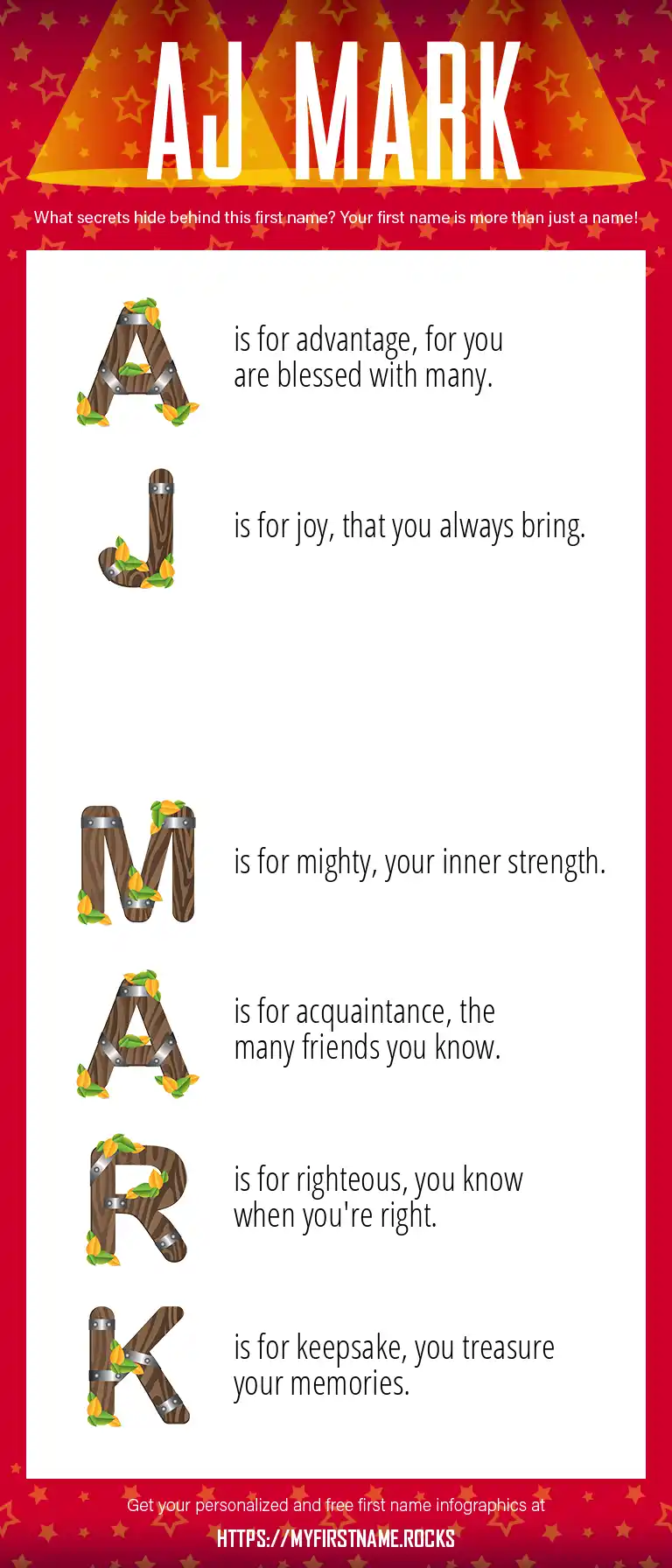 AJ MARK

What secrets hide behind this first name? Your first name is more than just a name!

A is for advantage, for you are blessed with many.

J is for joy, that you always bring.

M is for mighty, your inner strength.

A is for acquaintance, the many friends you know.

R is for righteous, you know when you're right.

K is for keepsake, you treasure your memories.

Get your personalized and free first name infographics at

HTTPS://MYFIRSTNAME.ROCKS