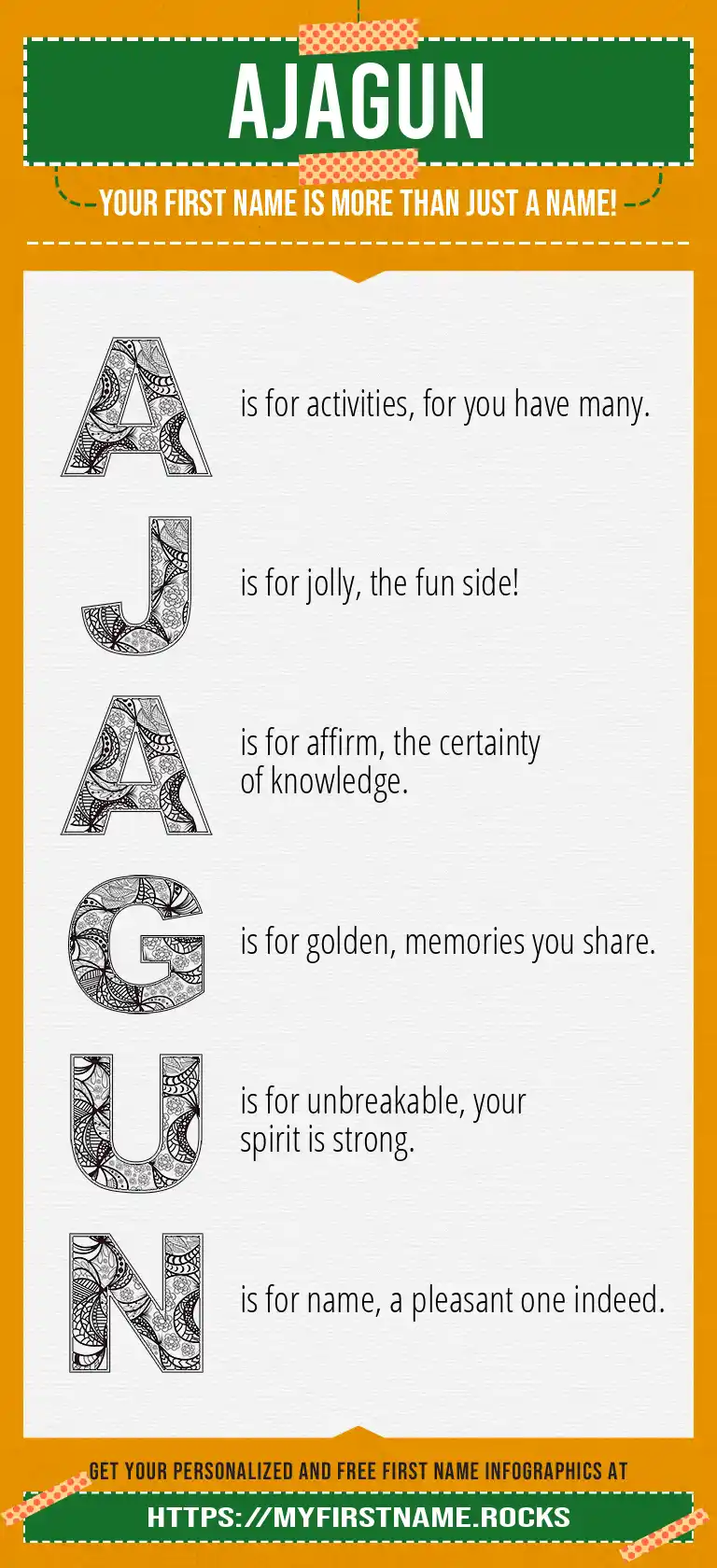 AJAGUN

YOUR FIRST NAME IS MORE THAN JUST A NAME!

A is for activities, for you have many.

J is for jolly, the fun side!

A is for affirm, the certainty of knowledge.

G is for golden, memories you share.

U is for unbreakable, your spirit is strong.

N is for name, a pleasant one indeed.

GET YOUR PERSONALIZED AND FREE FIRST NAME INFOGRAPHICS AT

HTTPS://MYFIRSTNAME.ROCKS