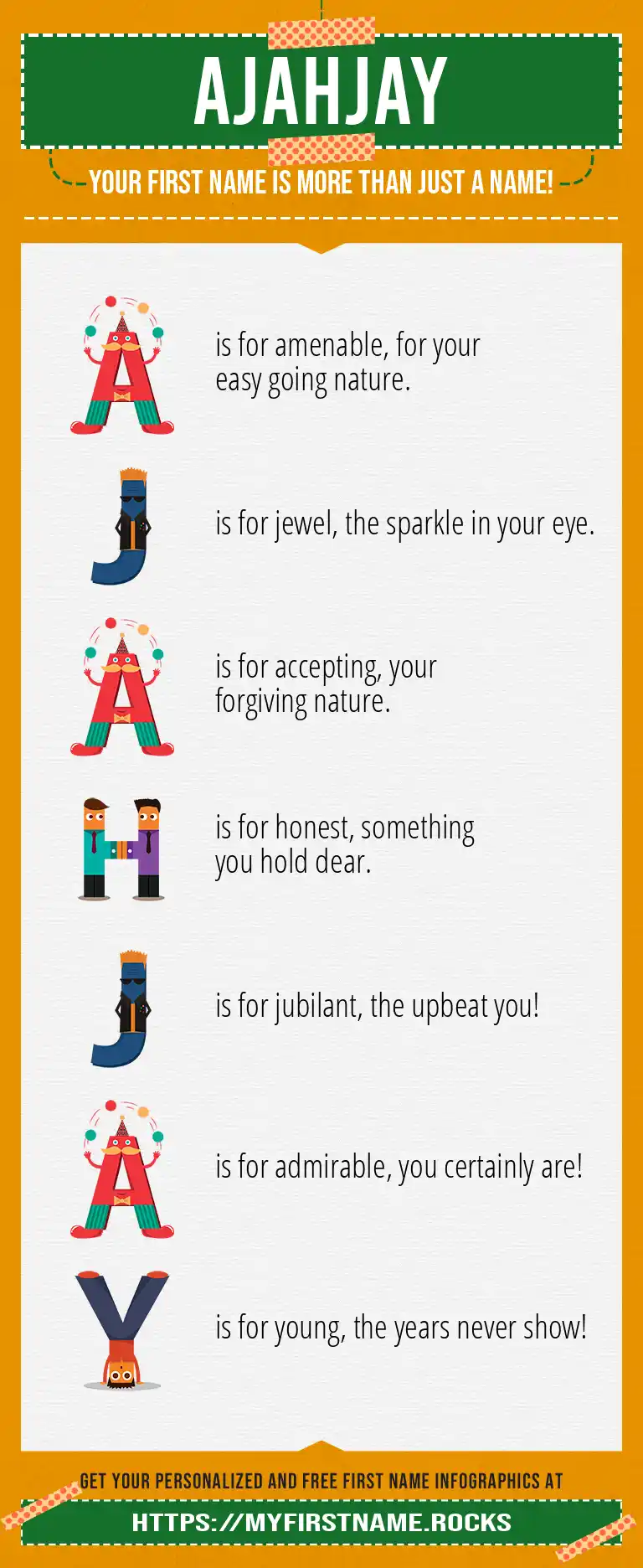 AJAHJAY

YOUR FIRST NAME IS MORE THAN JUST A NAME!

A is for amenable, for your easy going nature.

J is for jewel, the sparkle in your eye.

A is for accepting, your forgiving nature.

H is for honest, something you hold dear.

J is for jubilant, the upbeat you!

A is for admirable, you certainly are!

Y is for young, the years never show!

GET YOUR PERSONALIZED AND FREE FIRST NAME INFOGRAPHICS AT

HTTPS://MYFIRSTNAME.ROCKS