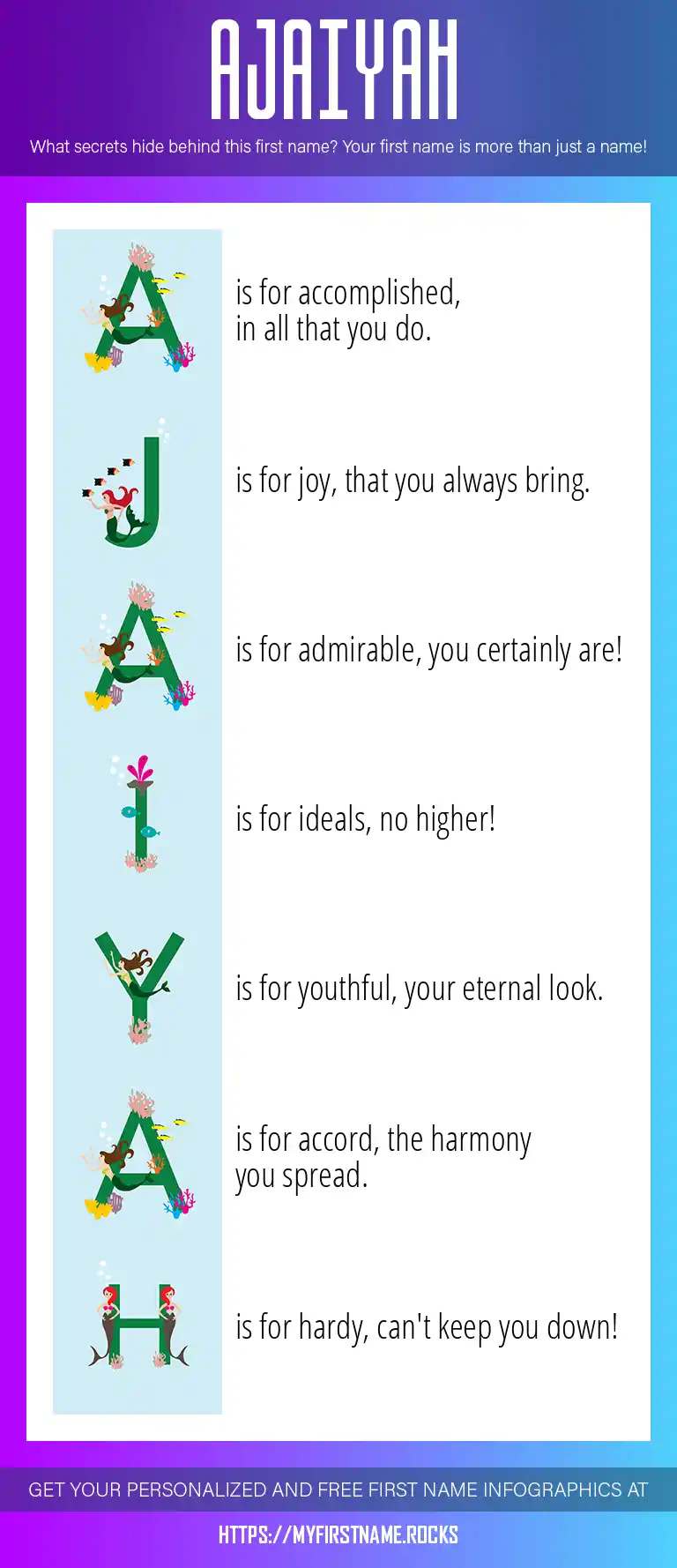 AJAIYAH

What secrets hide behind this first name? Your first name is more than just a name!

A is for accomplished, in all that you do.

J is for joy, that you always bring.

A is for admirable, you certainly are!

I is for ideals, no higher!

Y is for youthful, your eternal look.

A is for accord, the harmony you spread.

H is for hardy, can't keep you down!

GET YOUR PERSONALIZED AND FREE FIRST NAME INFOGRAPHICS AT

HTTPS://MYFIRSTNAME.ROCKS