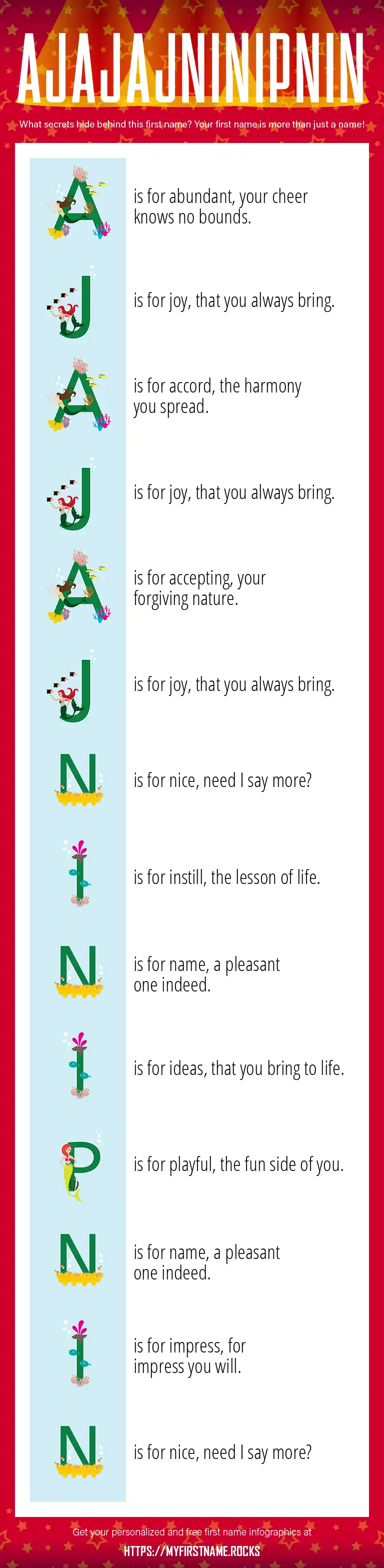 AJAJAJNINIPNIN

What secrets hide behind this first name? Your first name is more than just a name!

A is for abundant, your cheer knows no bounds.

J is for joy, that you always bring.

A is for accord, the harmony you spread.

J is for joy, that you always bring.

A is for accepting, your forgiving nature.

J is for joy, that you always bring.

N is for nice, need I say more?

I is for instill, the lesson of life.

N is for name, a pleasant one indeed.

I is for ideas, that you bring to life.

P is for playful, the fun side of you.

N is for name, a pleasant one indeed.

I is for impress, for impress you will.

N is for nice, need I say more?

Get your personalized and free first name infographics at
HTTPS://MYFIRSTNAME.ROCKS