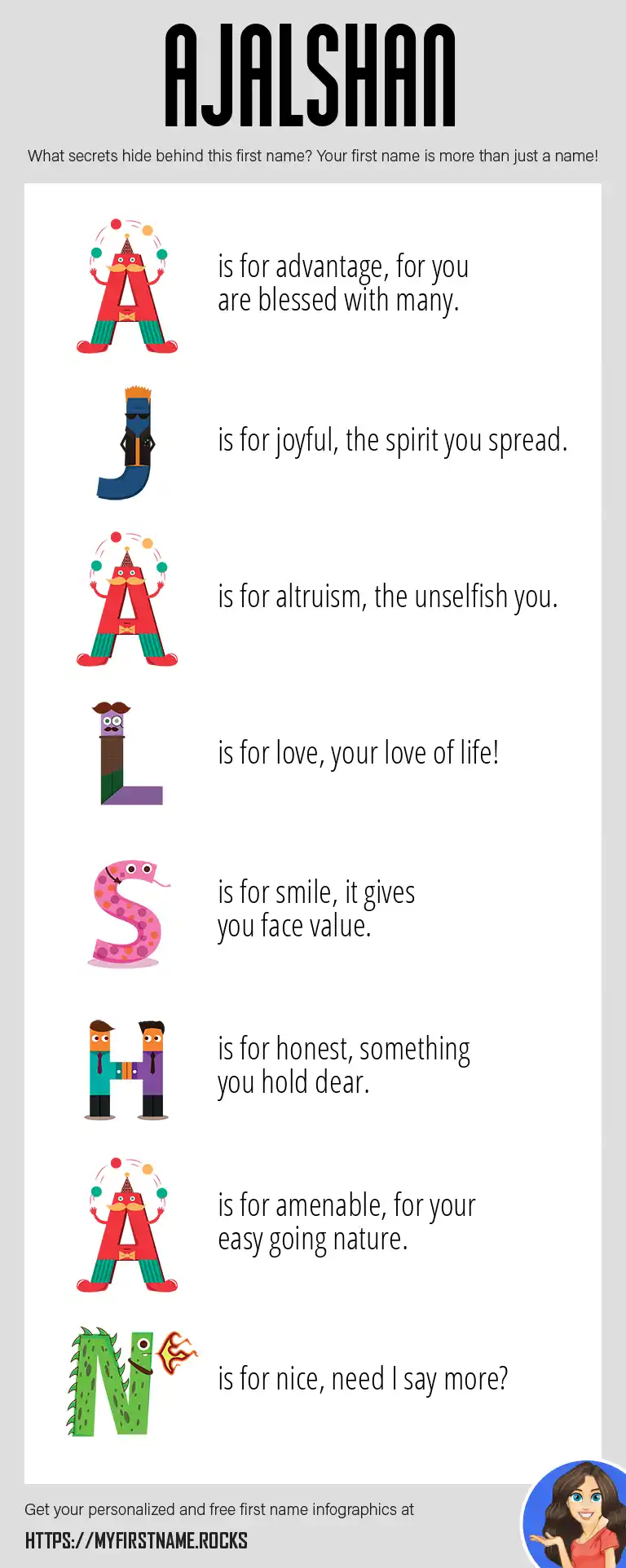 AJALSHAN

What secrets hide behind this first name? Your first name is more than just a name!

A is for advantage, for you are blessed with many.

J is for joyful, the spirit you spread.

A is for altruism, the unselfish you.

L is for love, your love of life!

S is for smile, it gives you face value.

H is for honest, something you hold dear.

A is for amenable, for your easy going nature.

N is for nice, need I say more?

Get your personalized and free first name infographics at

HTTPS://MYFIRSTNAME.ROCKS