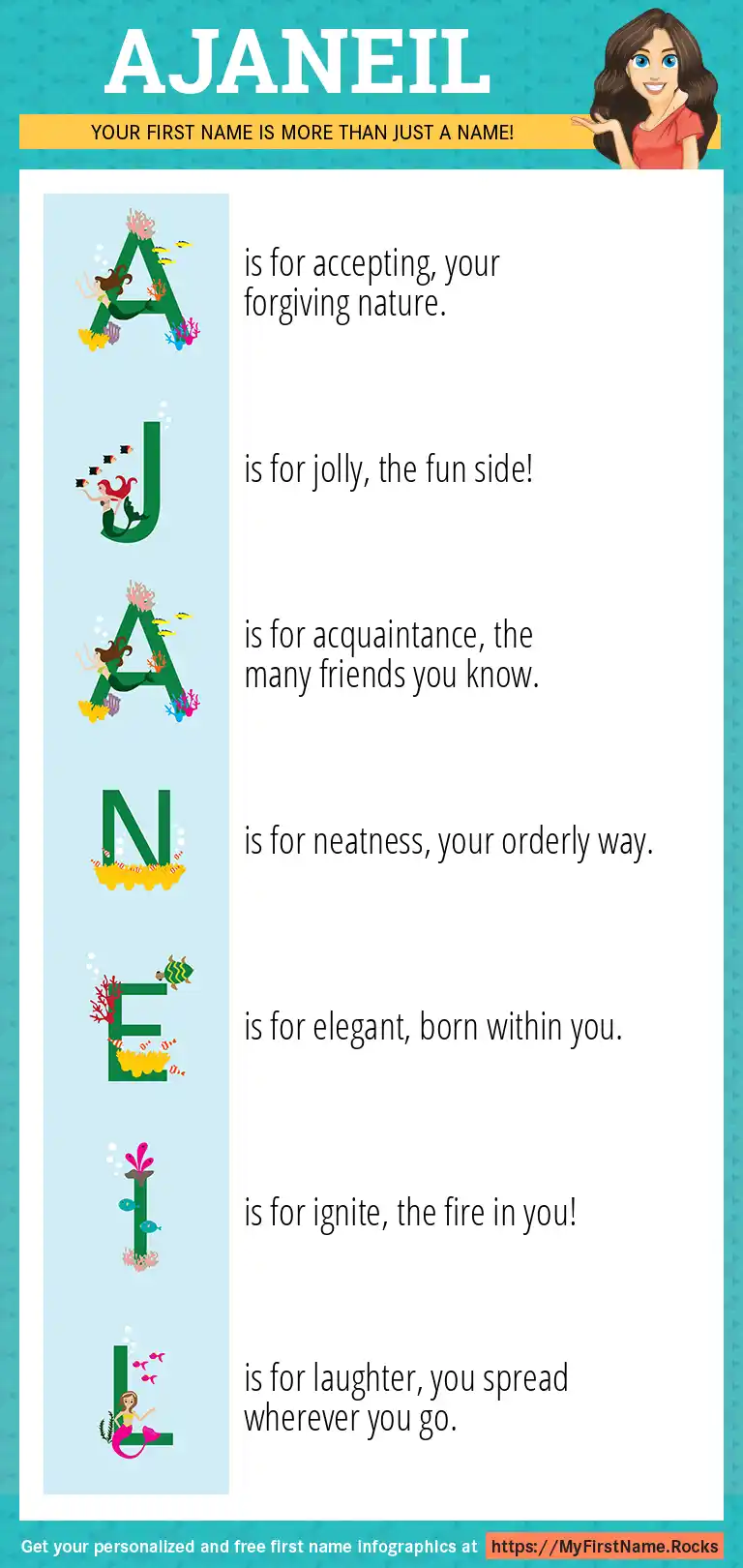 AJANEIL

YOUR FIRST NAME IS MORE THAN JUST A NAME!

A is for accepting, your forgiving nature.

J is for jolly, the fun side!

A is for acquaintance, the many friends you know.

N is for neatness, your orderly way.

E is for elegant, born within you.

I is for ignite, the fire in you!

L is for laughter, you spread wherever you go.

Get your personalized and free first name infographics at https://MyFirstName.Rocks