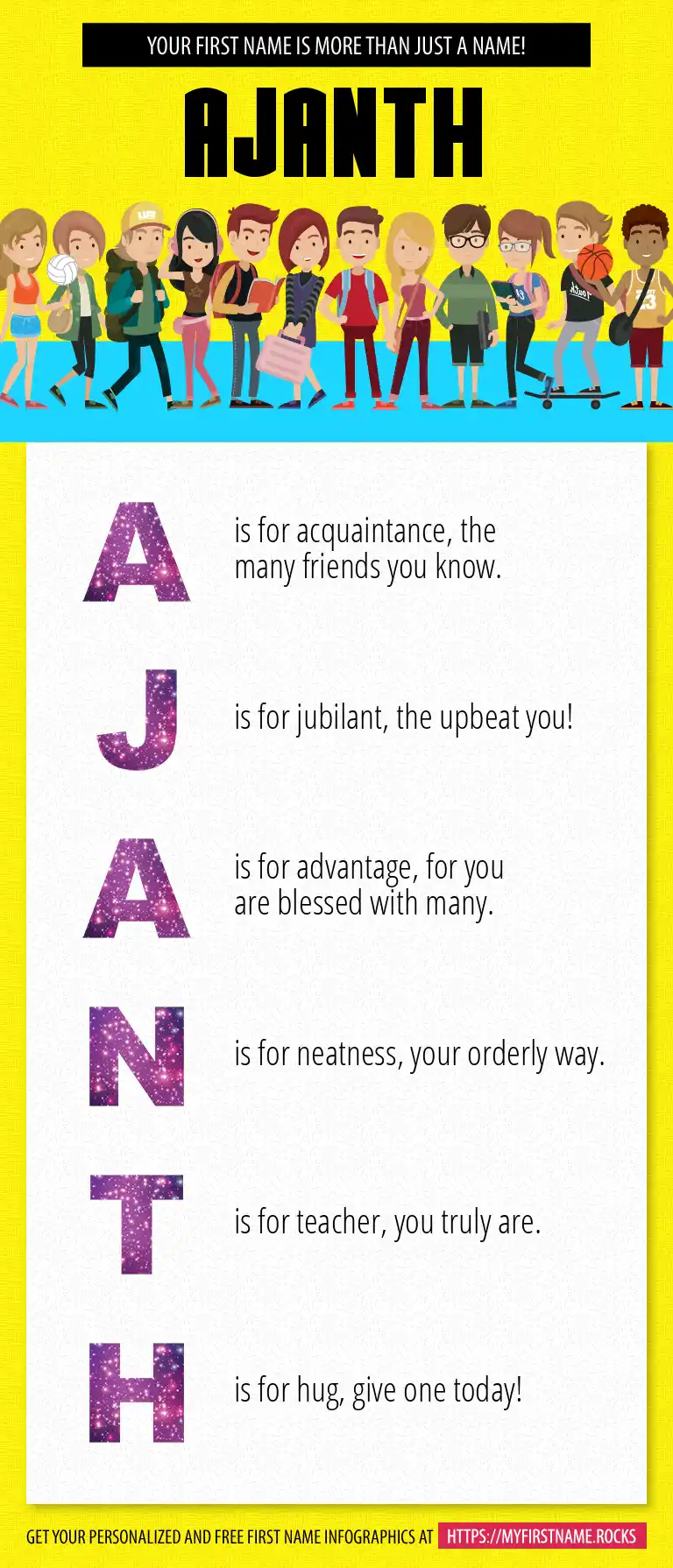 YOUR FIRST NAME IS MORE THAN JUST A NAME!

AJANTH

A is for acquaintance, the many friends you know.

J is for jubilant, the upbeat you!

A is for advantage, for you are blessed with many.

N is for neatness, your orderly way.

T is for teacher, you truly are.

H is for hug, give one today!

GET YOUR PERSONALIZED AND FREE FIRST NAME INFOGRAPHICS AT HTTPS://MYFIRSTNAME.ROCKS