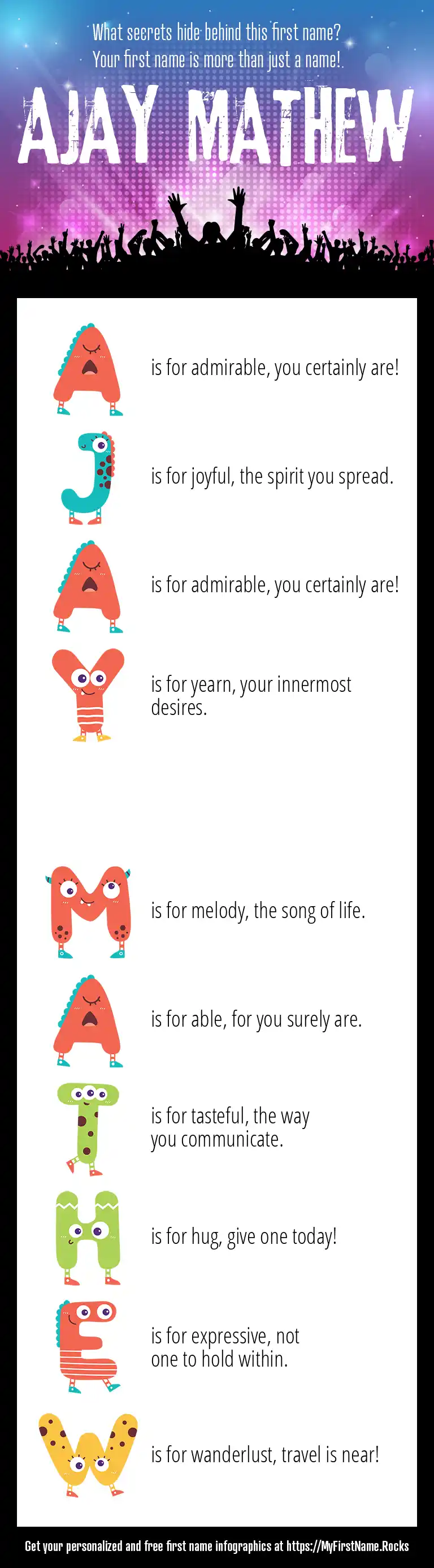 What secrets hide behind this first name?
Your first name is more than just a name!

AJAY MATHEW

A is for admirable, you certainly are!

J is for joyful, the spirit you spread.

A is for admirable, you certainly are!

Y is for yearn, your innermost desires.

M is for melody, the song of life.

A is for able, for you surely are.

T is for tasteful, the way you communicate.

H is for hug, give one today!

E is for expressive, not one to hold within.

W is for wanderlust, travel is near!

Get your personalized and free first name infographics at https://MyFirstName.Rocks