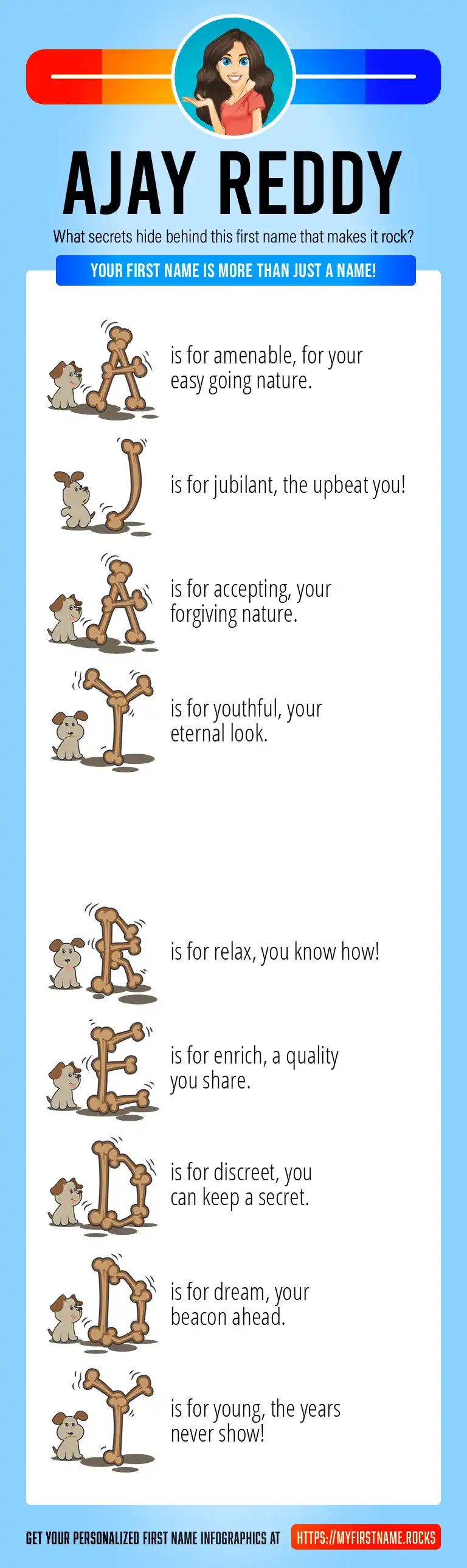 AJAY REDDY

What secrets hide behind this first name that makes it rock?

YOUR FIRST NAME IS MORE THAN JUST A NAME!

A is for amenable, for your easy going nature.

J is for jubilant, the upbeat you!

A is for accepting, your forgiving nature.

Y is for youthful, your eternal look.

R is for relax, you know how!

E is for enrich, a quality you share.

D is for discreet, you can keep a secret.

D is for dream, your beacon ahead.

Y is for young, the years never show!

GET YOUR PERSONALIZED FIRST NAME INFOGRAPHICS AT HTTPS://MYFIRSTNAME.ROCKS