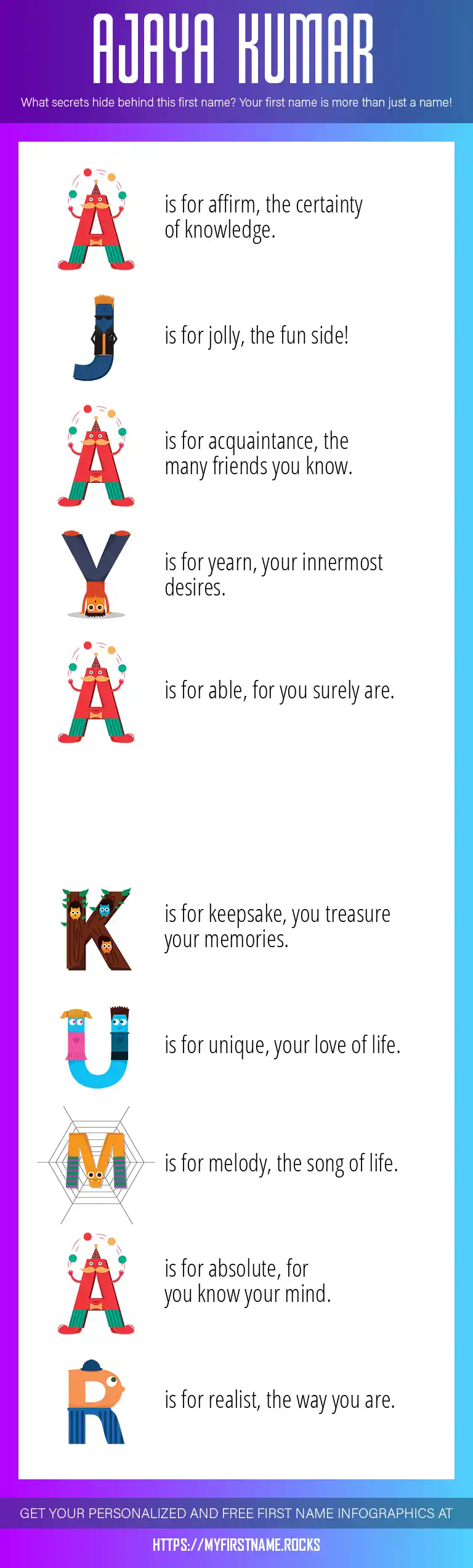 AJAYA KUMAR

What secrets hide behind this first name? Your first name is more than just a name!

A is for affirm, the certainty of knowledge.

J is for jolly, the fun side!

A is for acquaintance, the many friends you know.

Y is for yearn, your innermost desires.

A is for able, for you surely are.

K is for keepsake, you treasure your memories.

U is for unique, your love of life.

M is for melody, the song of life.

A is for absolute, for you know your mind.

R is for realist, the way you are.

GET YOUR PERSONALIZED AND FREE FIRST NAME INFOGRAPHICS AT

HTTPS://MYFIRSTNAME.ROCKS