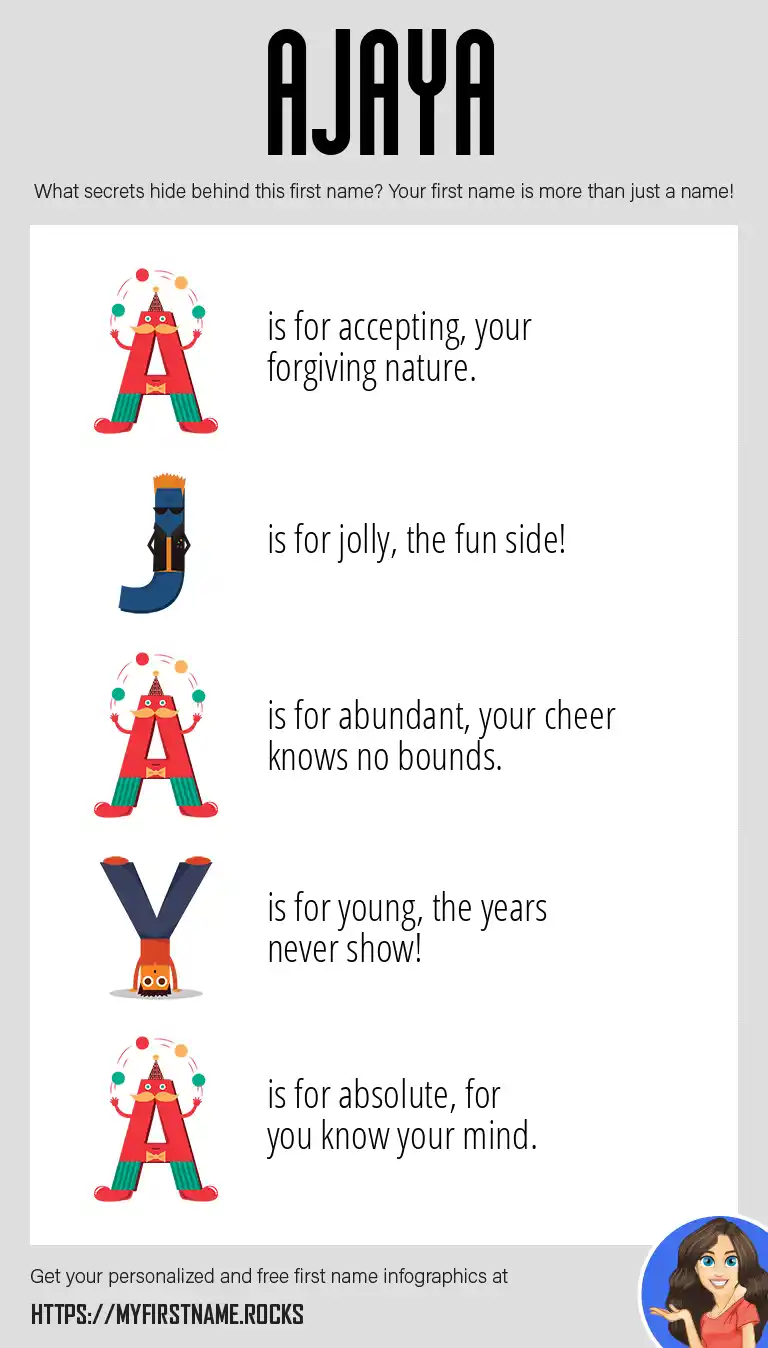 AJAYA

What secrets hide behind this first name? Your first name is more than just a name!

A is for accepting, your forgiving nature.

J is for jolly, the fun side!

A is for abundant, your cheer knows no bounds.

Y is for young, the years never show!

A is for absolute, for you know your mind.

Get your personalized and free first name infographics at

HTTPS://MYFIRSTNAME.ROCKS