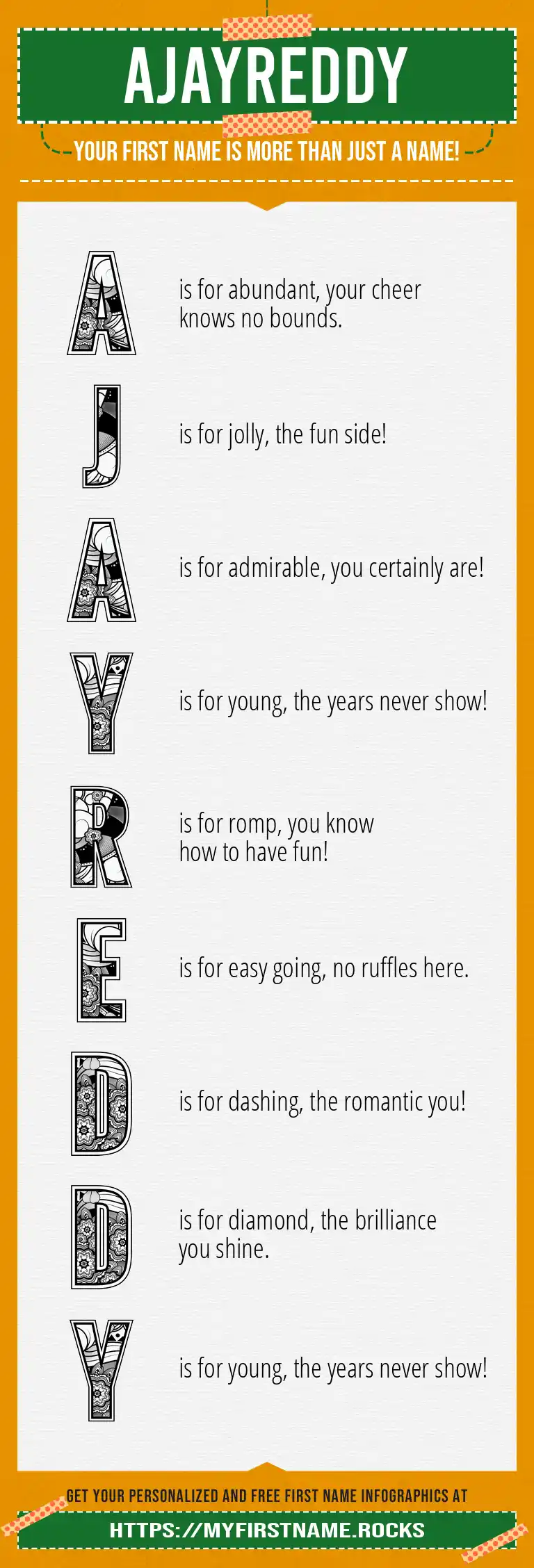 AJAYREDDY

YOUR FIRST NAME IS MORE THAN JUST A NAME!

A is for abundant, your cheer knows no bounds.

J is for jolly, the fun side!

A is for admirable, you certainly are!

Y is for young, the years never show!

R is for romp, you know how to have fun!

E is for easy going, no ruffles here.

D is for dashing, the romantic you!

D is for diamond, the brilliance you shine.

Y is for young, the years never show!

GET YOUR PERSONALIZED AND FREE FIRST NAME INFOGRAPHICS AT

HTTPS://MYFIRSTNAME.ROCKS