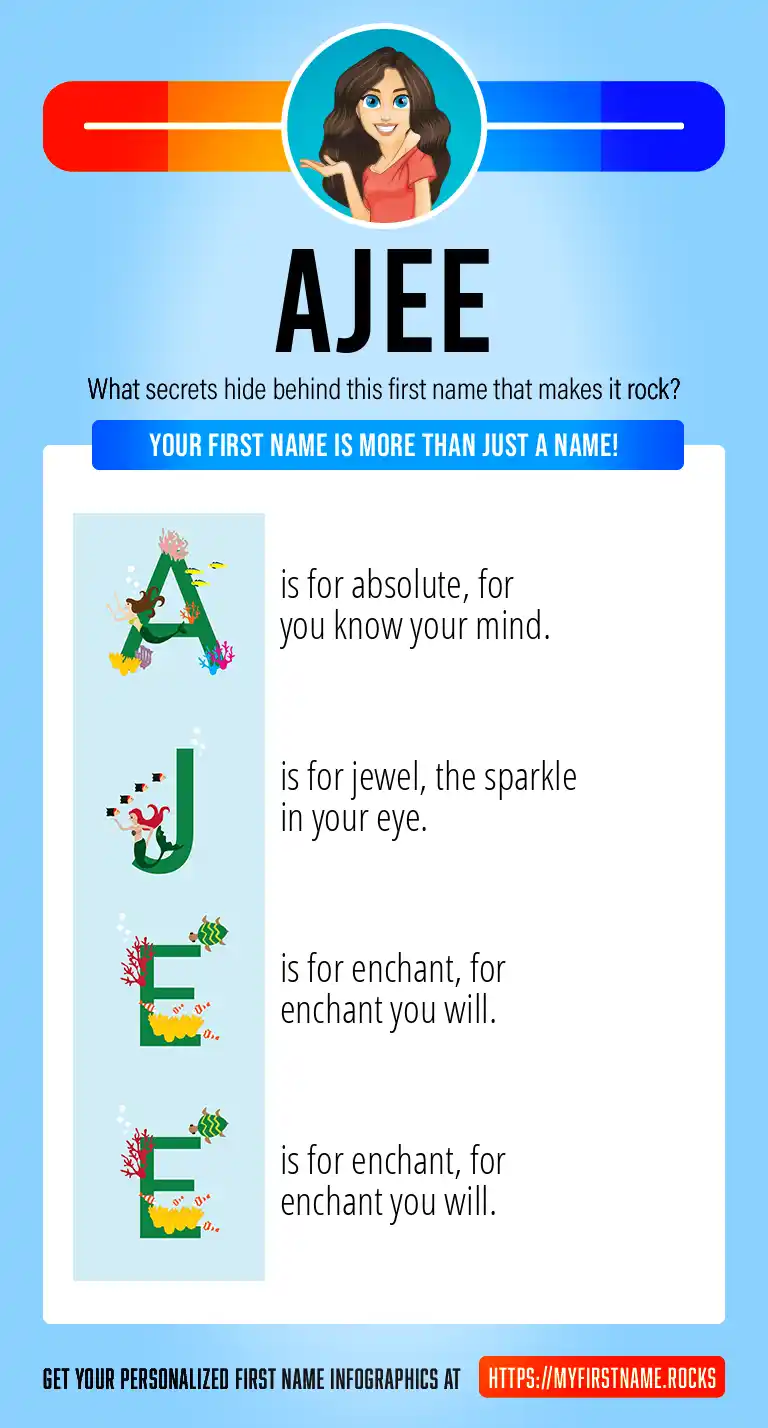 AJEE

What secrets hide behind this first name that makes it rock?

YOUR FIRST NAME IS MORE THAN JUST A NAME!

A is for absolute, for you know your mind.

J is for jewel, the sparkle in your eye.

E is for enchant, for enchant you will.

E is for enchant, for enchant you will.

GET YOUR PERSONALIZED FIRST NAME INFOGRAPHICS AT HTTPS://MYFIRSTNAME.ROCKS