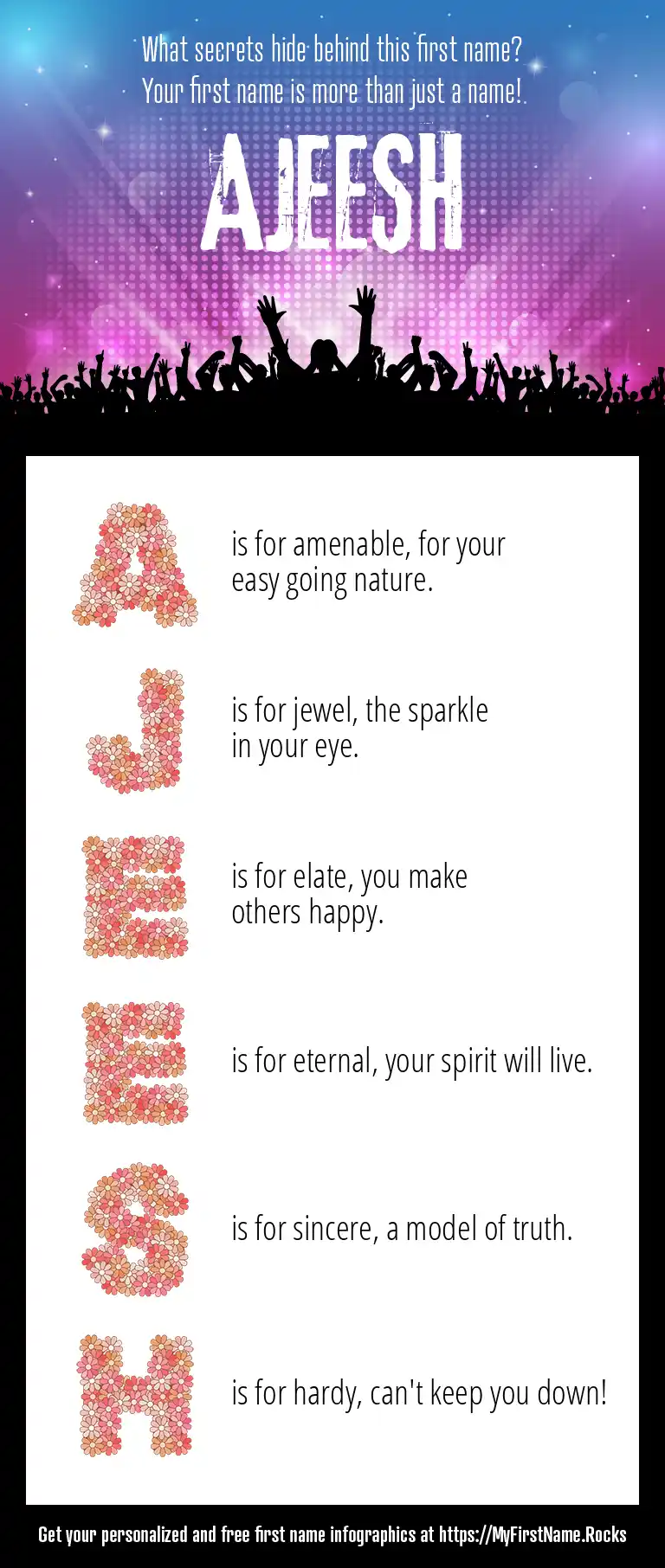 What secrets hide behind this first name?
Your first name is more than just a name!

AJEESH

A is for amenable, for your easy going nature.

J is for jewel, the sparkle in your eye.

E is for elate, you make others happy.

E is for eternal, your spirit will live.

S is for sincere, a model of truth.

H is for hardy, can't keep you down!

Get your personalized and free first name infographics at https://MyFirstName.Rocks